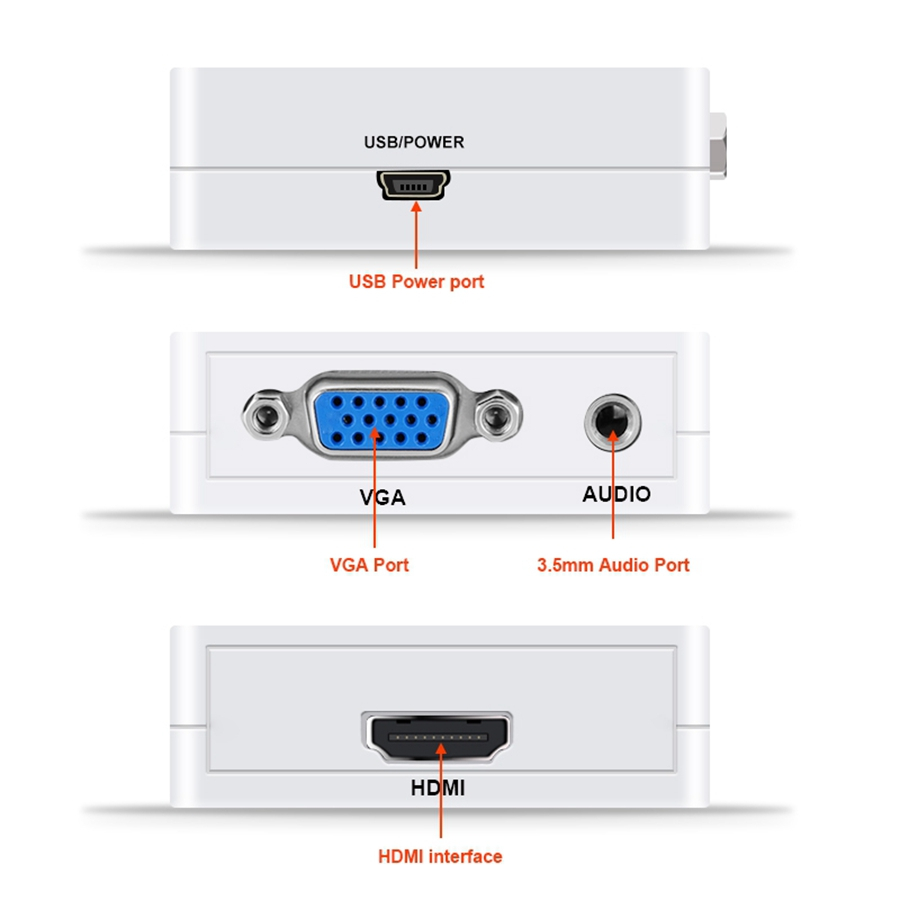 USB/POWER

USB Power port

VGA

AUDIO

VGA Port

3.5mm Audio Port

HDMI

HDMI interface