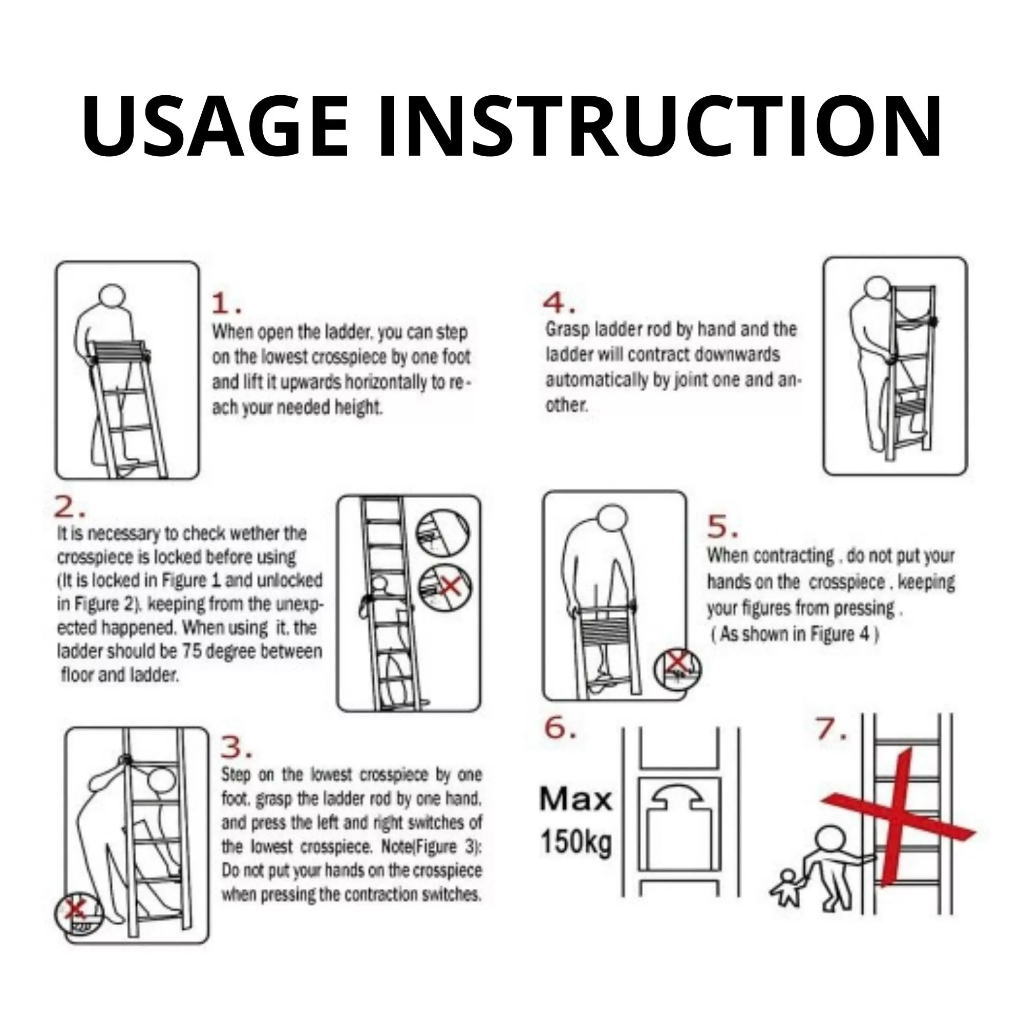 USAGE INSTRUCTION

1.
When open the ladder, you can step on the lowest crosspiece by one foot and lift it upwards horizontally to reach your needed height.

2.
It is necessary to check wether the crosspiece is locked before using (It is locked in Figure 1 and unlocked in Figure 2), keeping from the unexpected happened. When using it, the ladder should be 75 degree between floor and ladder.

3.
Step on the lowest crosspiece by one foot, grasp the ladder rod by one hand, and press the left and right switches of the lowest crosspiece. Note(Figure 3): Do not put your hands on the crosspiece when pressing the contraction switches.

4.
Grasp ladder rod by hand and the ladder will contract downwards automatically by joint one and another.

5.
When contracting , do not put your hands on the crosspiece , keeping your figures from pressing .
( As shown in Figure 4 )

6.
Max
150kg

7.