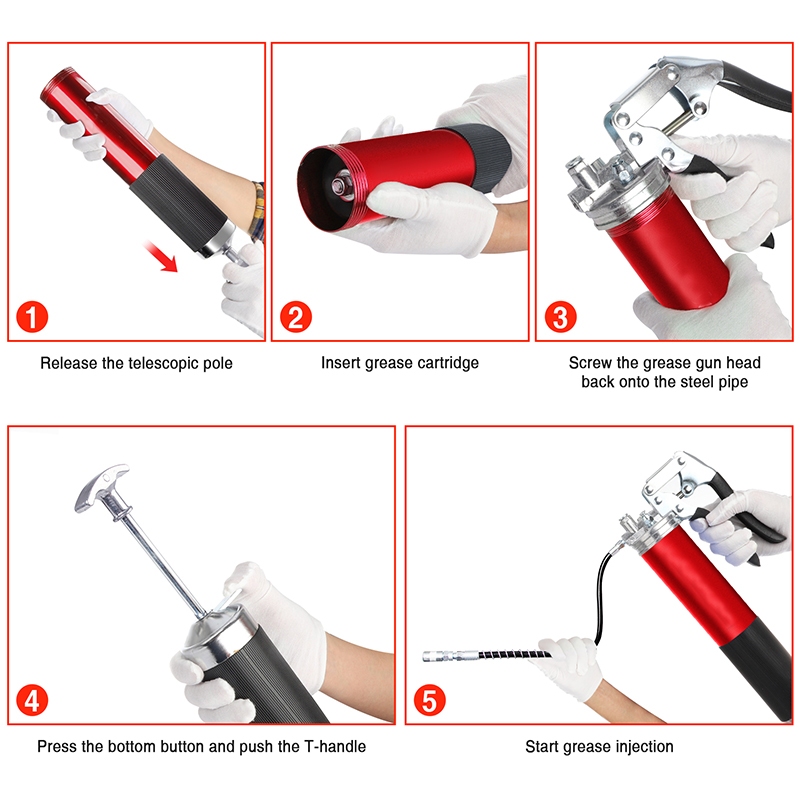 1
Release the telescopic pole

2
Insert grease cartridge

3
Screw the grease gun head back onto the steel pipe

4
Press the bottom button and push the T-handle

5
Start grease injection