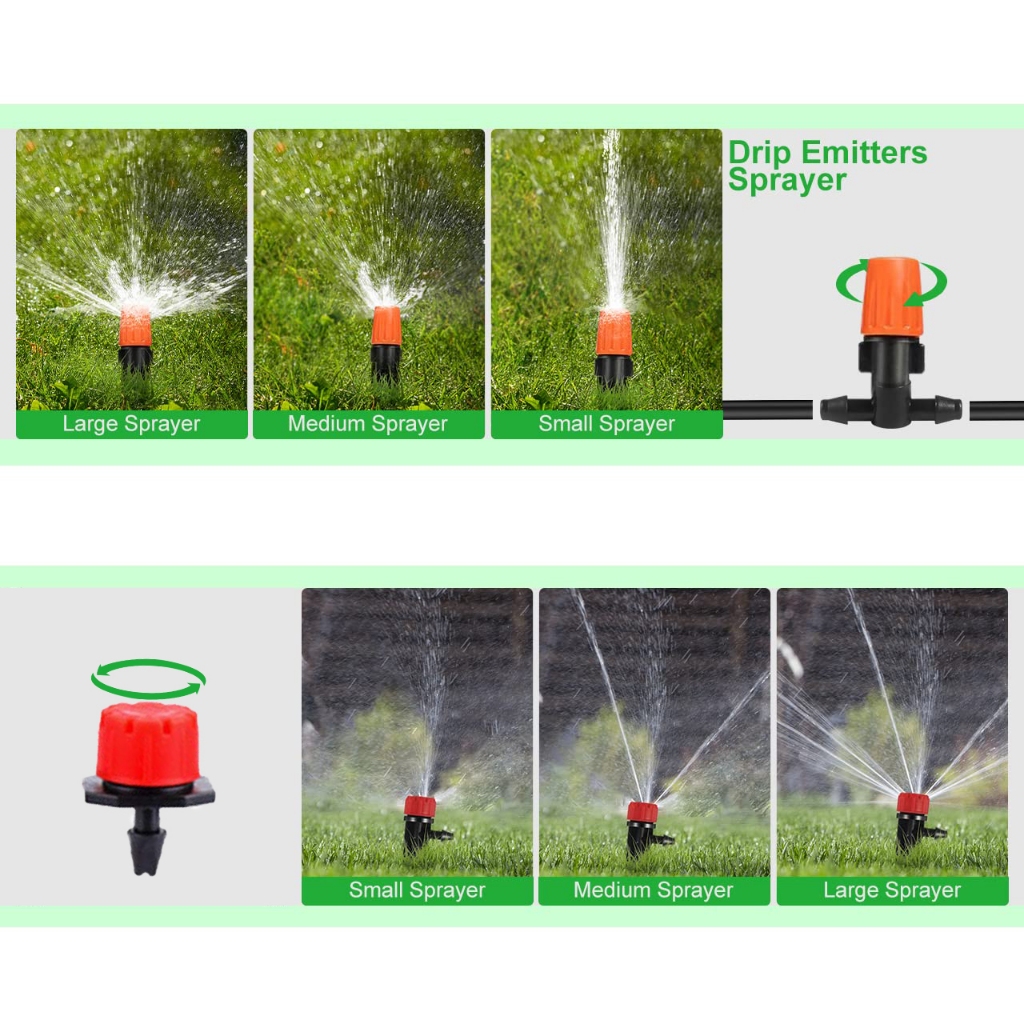 Large Sprayer

Medium Sprayer

Small Sprayer

Drip Emitters Sprayer

Small Sprayer

Medium Sprayer

Large Sprayer