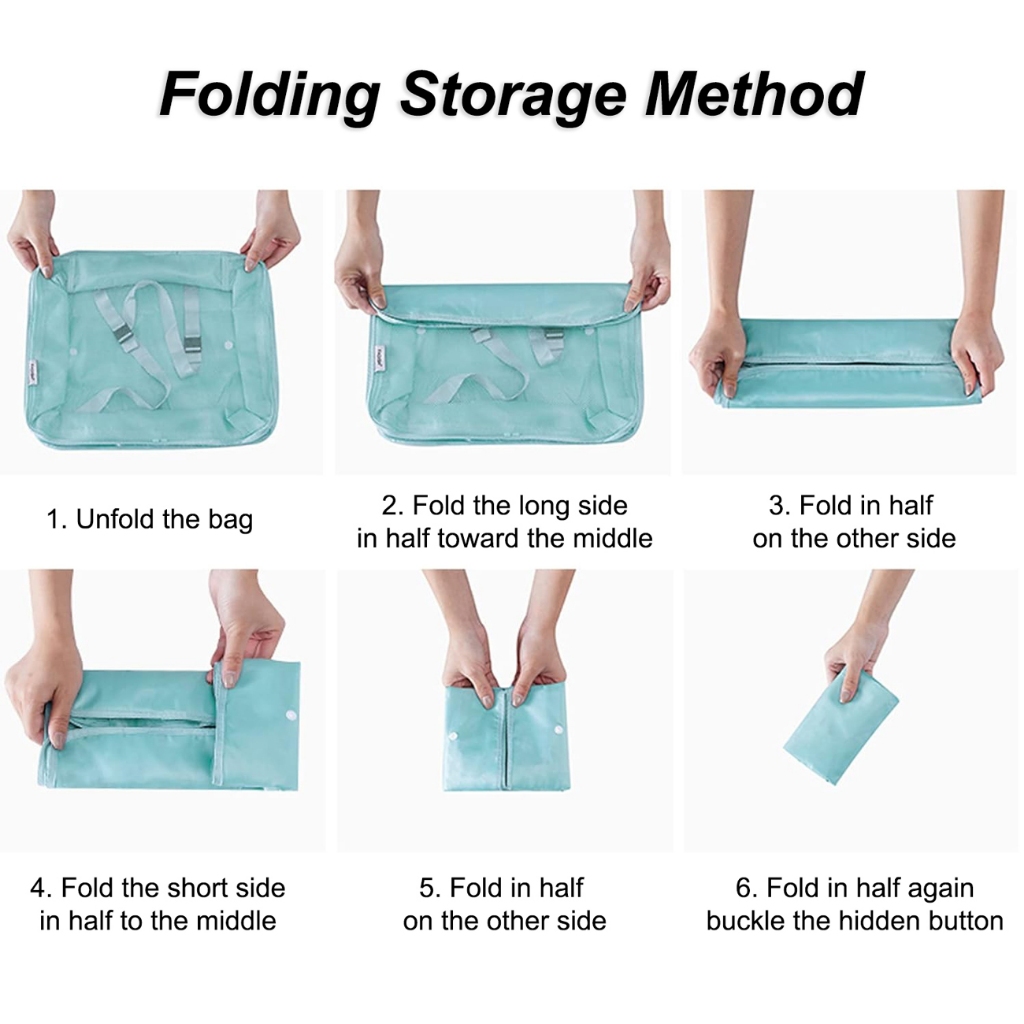 Folding Storage Method

1. Unfold the bag

2. Fold the long side in half toward the middle

3. Fold in half on the other side

4. Fold the short side in half to the middle

5. Fold in half on the other side

6. Fold in half again buckle the hidden button