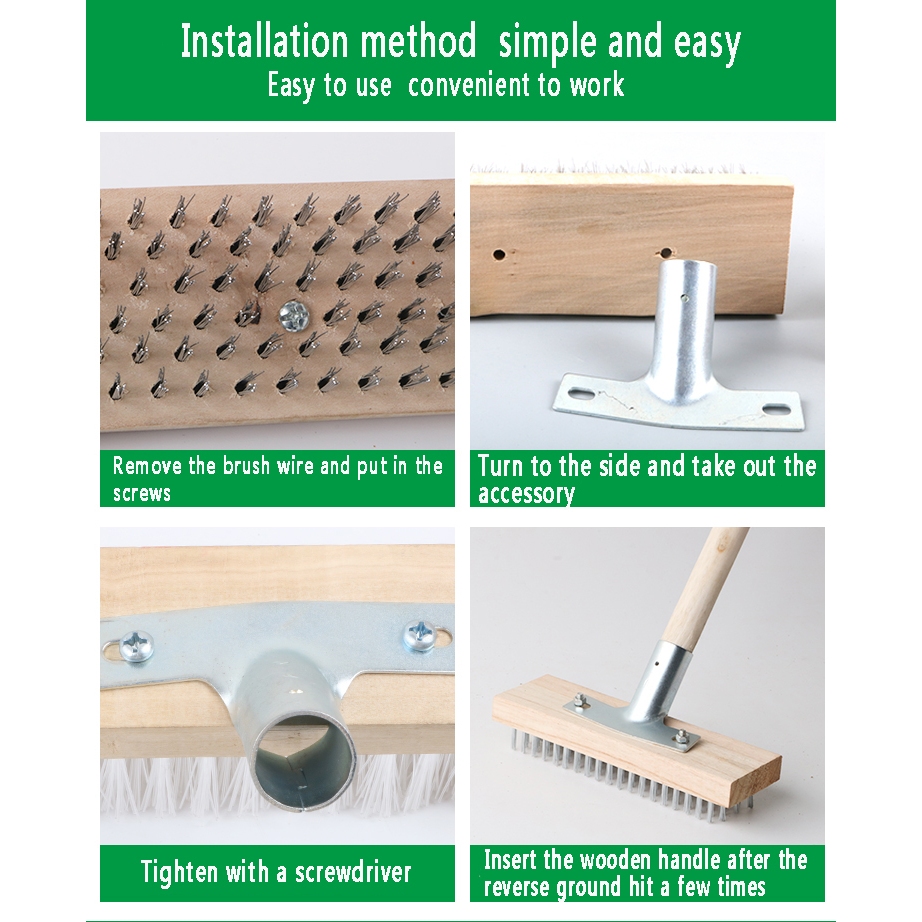 Installation method simple and easy
Easy to use convenient to work

Remove the brush wire and put in the screws

Turn to the side and take out the accessory

Tighten with a screwdriver

Insert the wooden handle after the reverse ground hit a few times