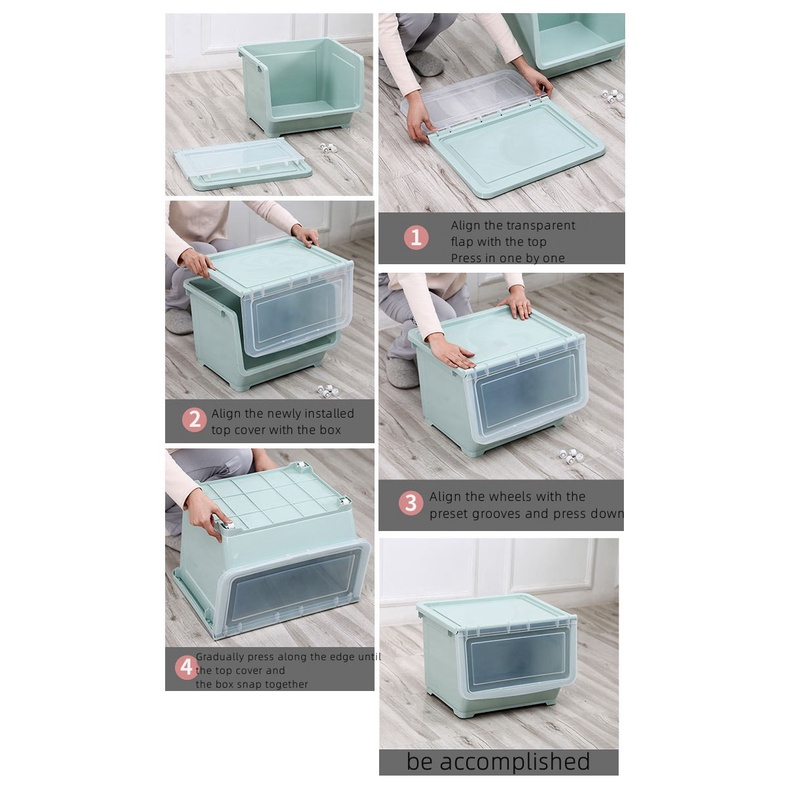 1 Align the transparent flap with the top Press in one by one

2 Align the newly installed top cover with the box

3 Align the wheels with the preset grooves and press down

4 Gradually press along the edge until the top cover and the box snap together

be accomplished