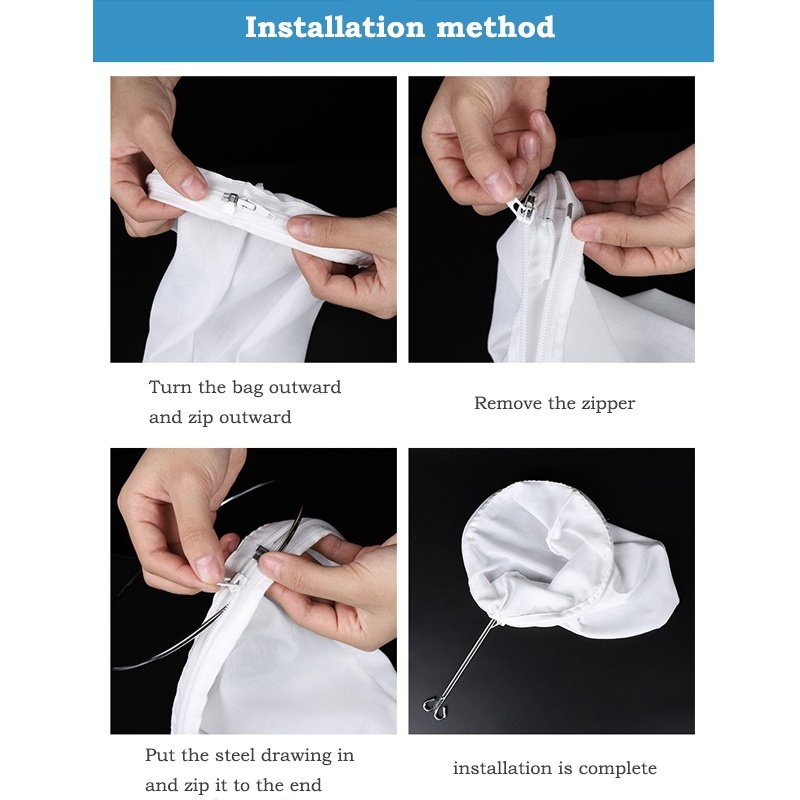 Installation method

Turn the bag outward and zip outward

Remove the zipper

Put the steel drawing in and zip it to the end

installation is complete