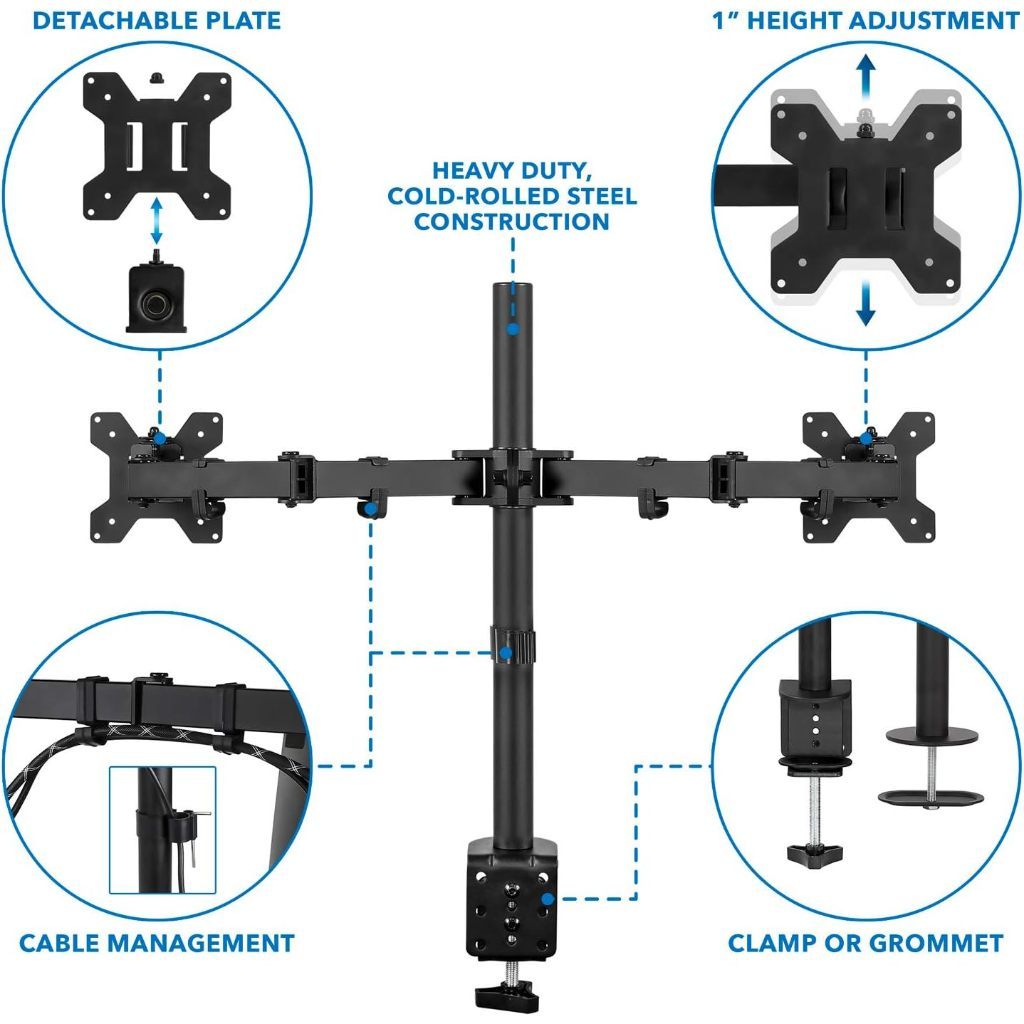 DETACHABLE PLATE

1" HEIGHT ADJUSTMENT

HEAVY DUTY, COLD-ROLLED STEEL CONSTRUCTION

CABLE MANAGEMENT

CLAMP OR GROMMET