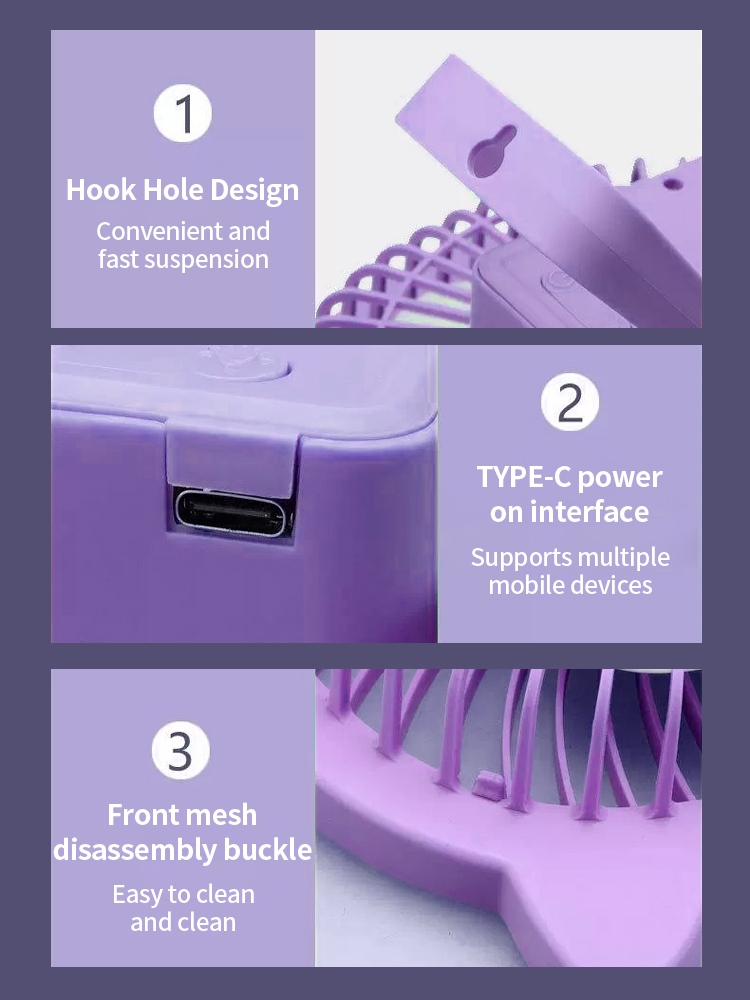 1

Hook Hole Design

Convenient and fast suspension

2

TYPE-C power on interface

Supports multiple mobile devices

3

Front mesh disassembly buckle

Easy to clean and clean