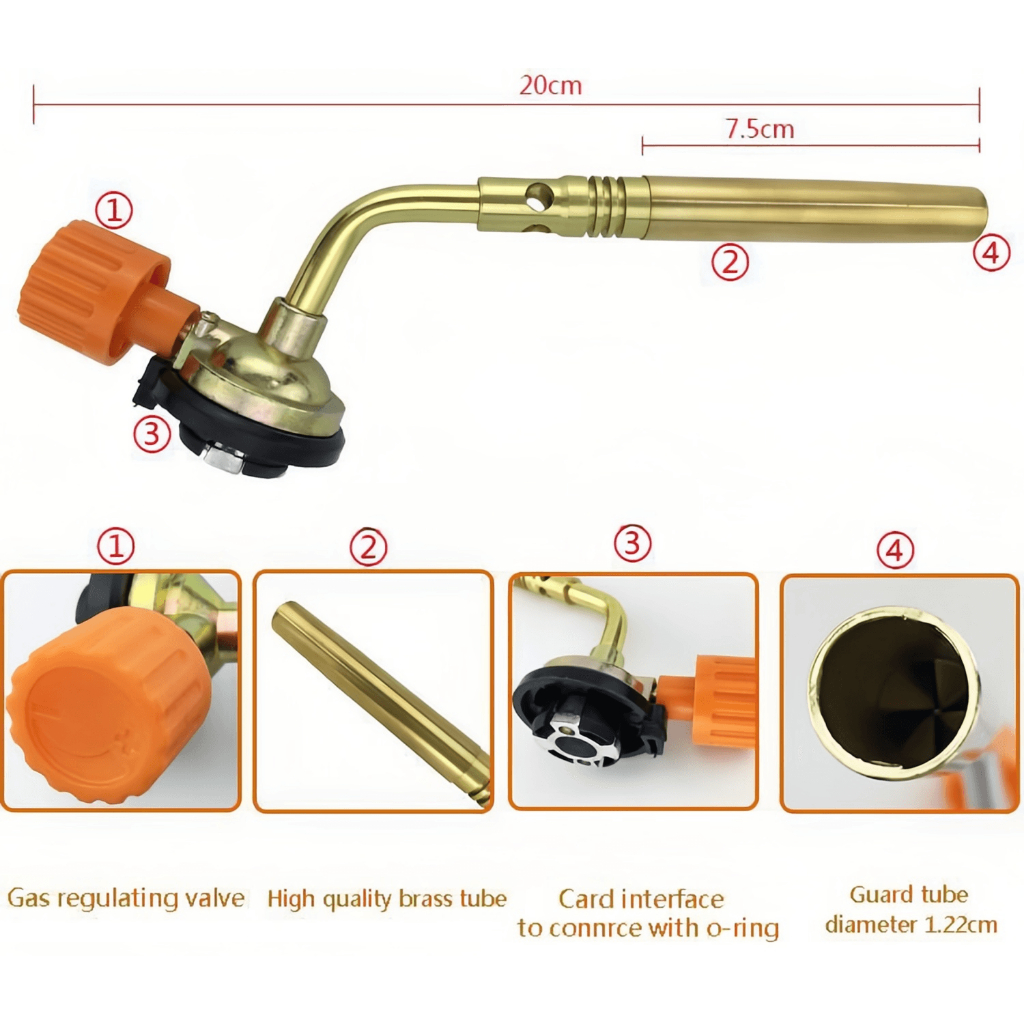 20cm

7.5cm

①

②

④

③

①

②

③

④

Gas regulating valve

High quality brass tube

Card interface to connrce with o-ring

Guard tube diameter 1.22cm