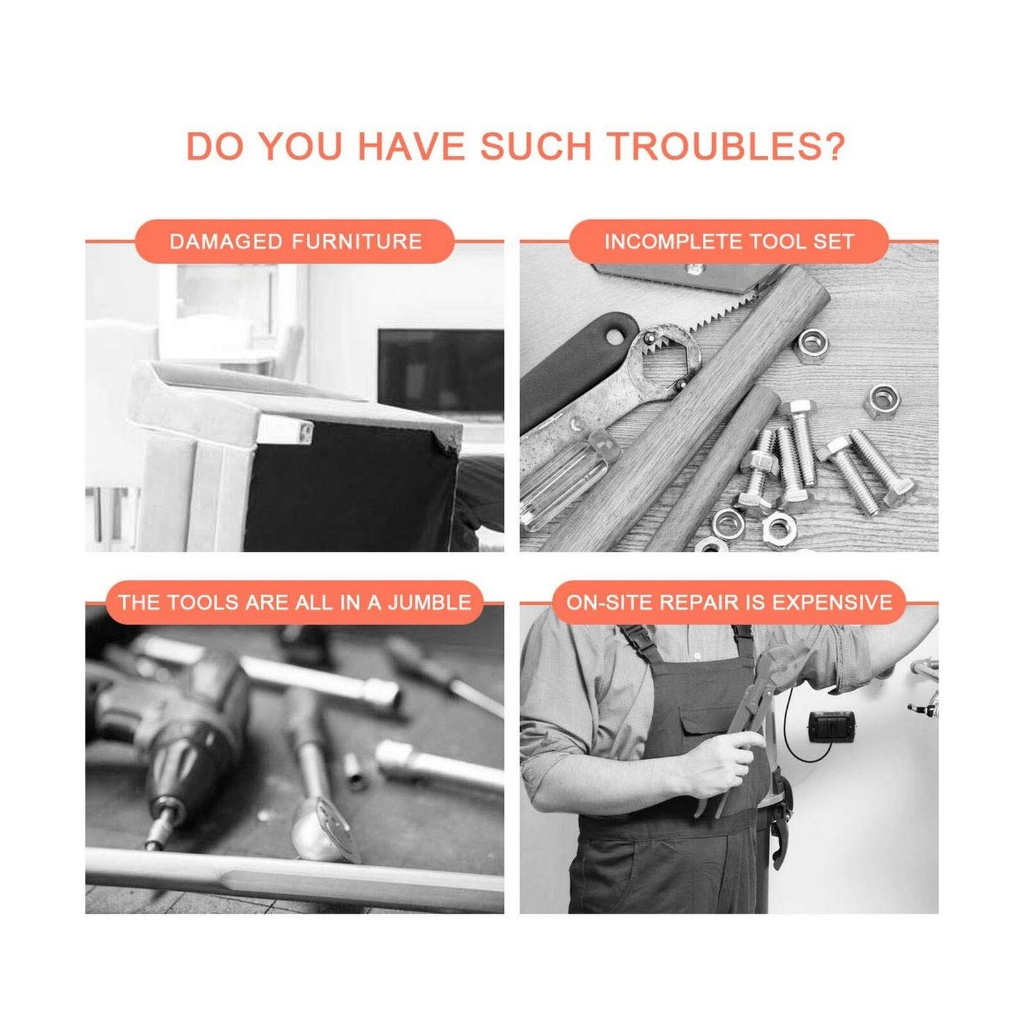 DO YOU HAVE SUCH TROUBLES?

DAMAGED FURNITURE

INCOMPLETE TOOL SET

THE TOOLS ARE ALL IN A JUMBLE

ON-SITE REPAIR IS EXPENSIVE