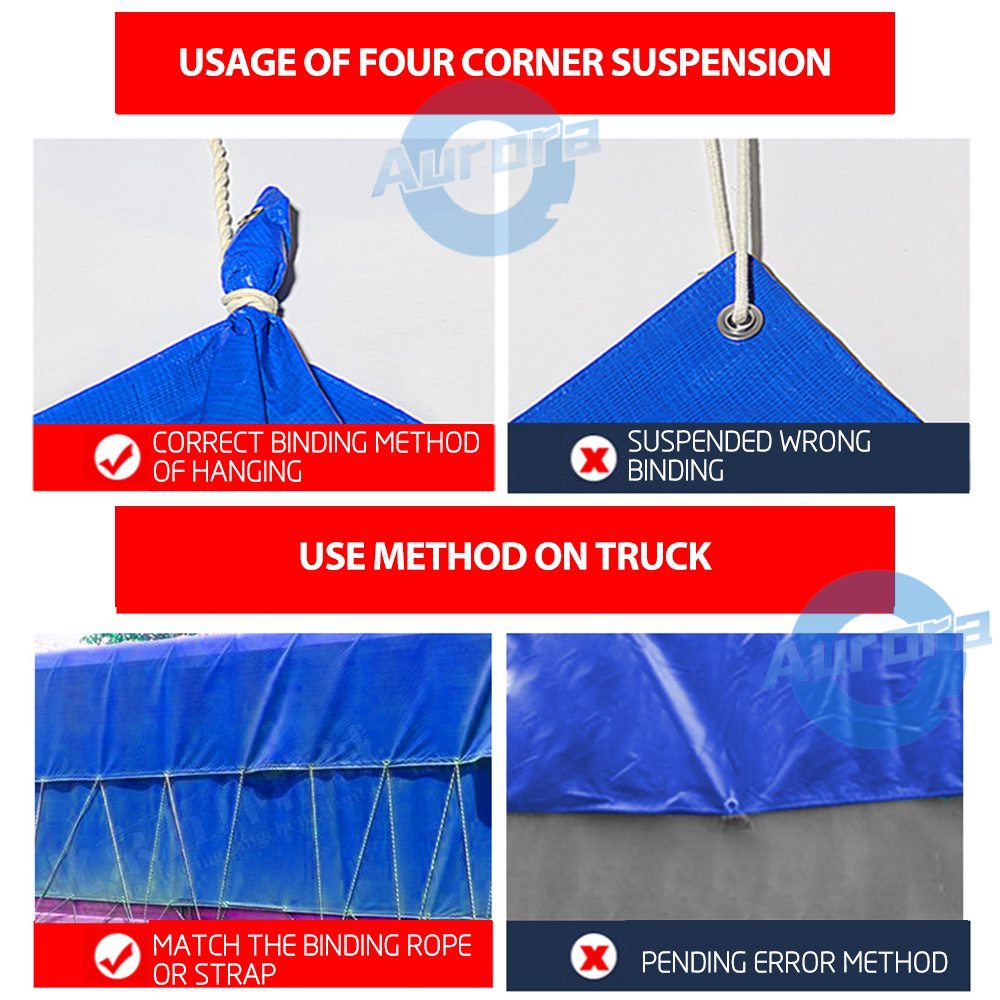 USAGE OF FOUR CORNER SUSPENSION

Aurora

CORRECT BINDING METHOD OF HANGING

SUSPENDED WRONG BINDING

USE METHOD ON TRUCK

Aurora

MATCH THE BINDING ROPE OR STRAP

PENDING ERROR METHOD