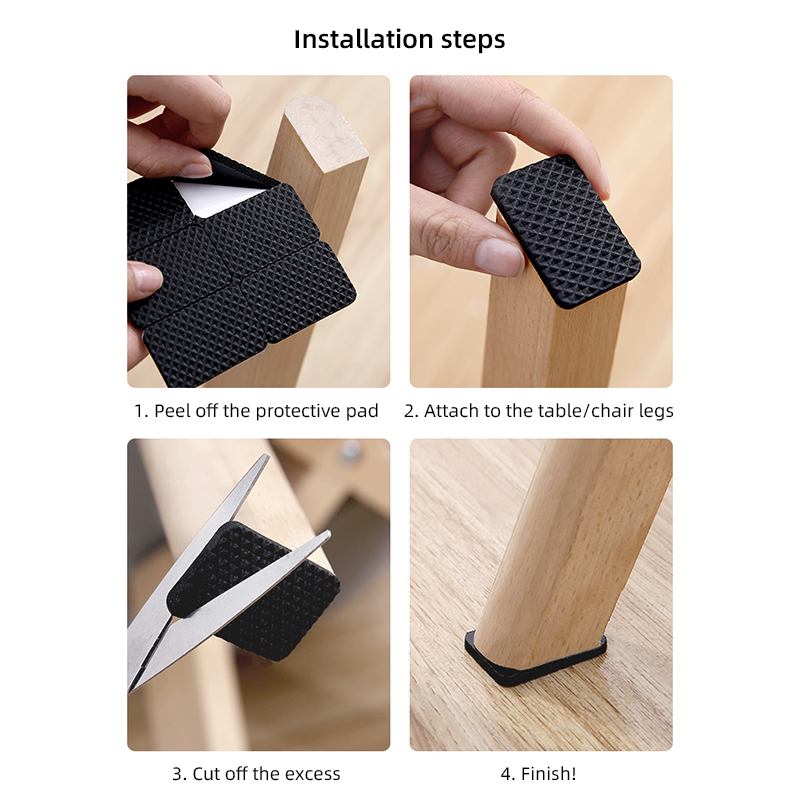 Installation steps

1. Peel off the protective pad

2. Attach to the table/chair legs

3. Cut off the excess

4. Finish!