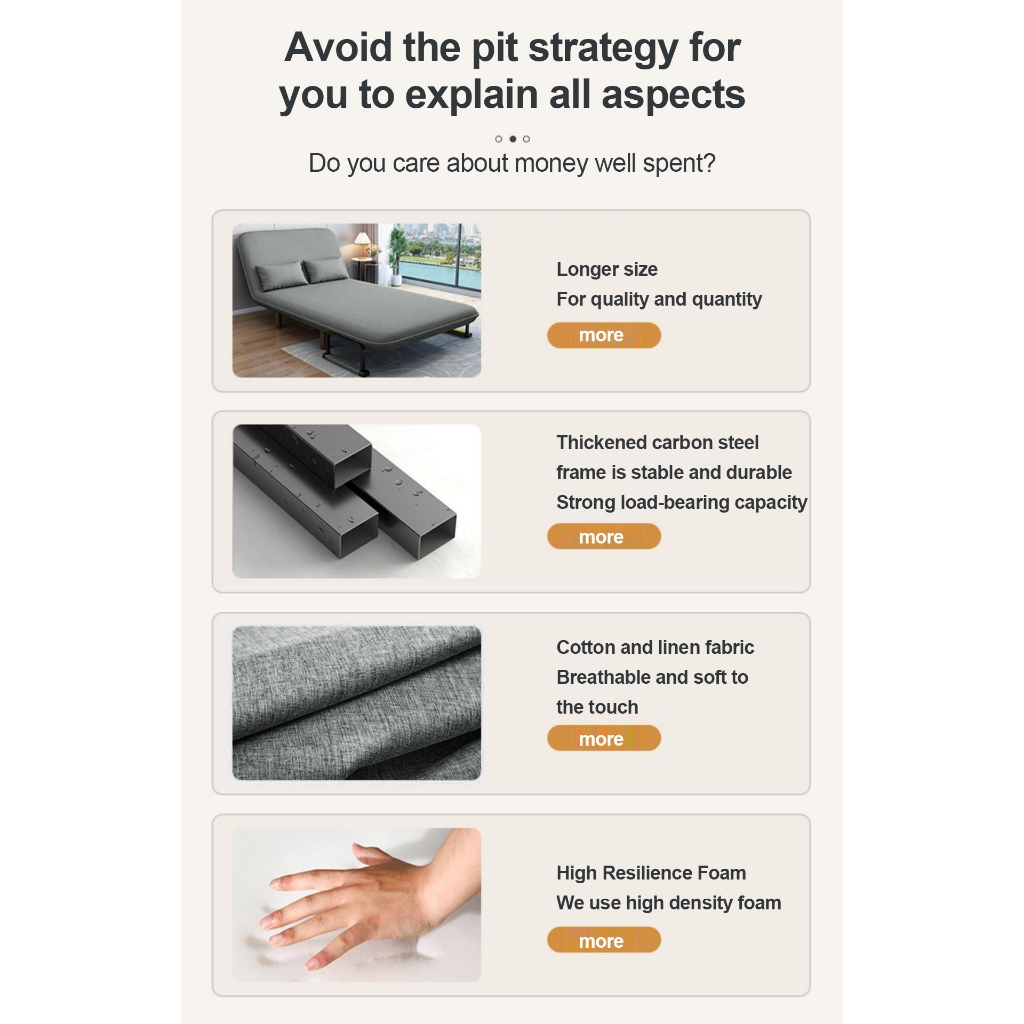 Avoid the pit strategy for you to explain all aspects

Do you care about money well spent?

Longer size
For quality and quantity
more

Thickened carbon steel frame is stable and durable
Strong load-bearing capacity
more

Cotton and linen fabric
Breathable and soft to the touch
more

High Resilience Foam
We use high density foam
more