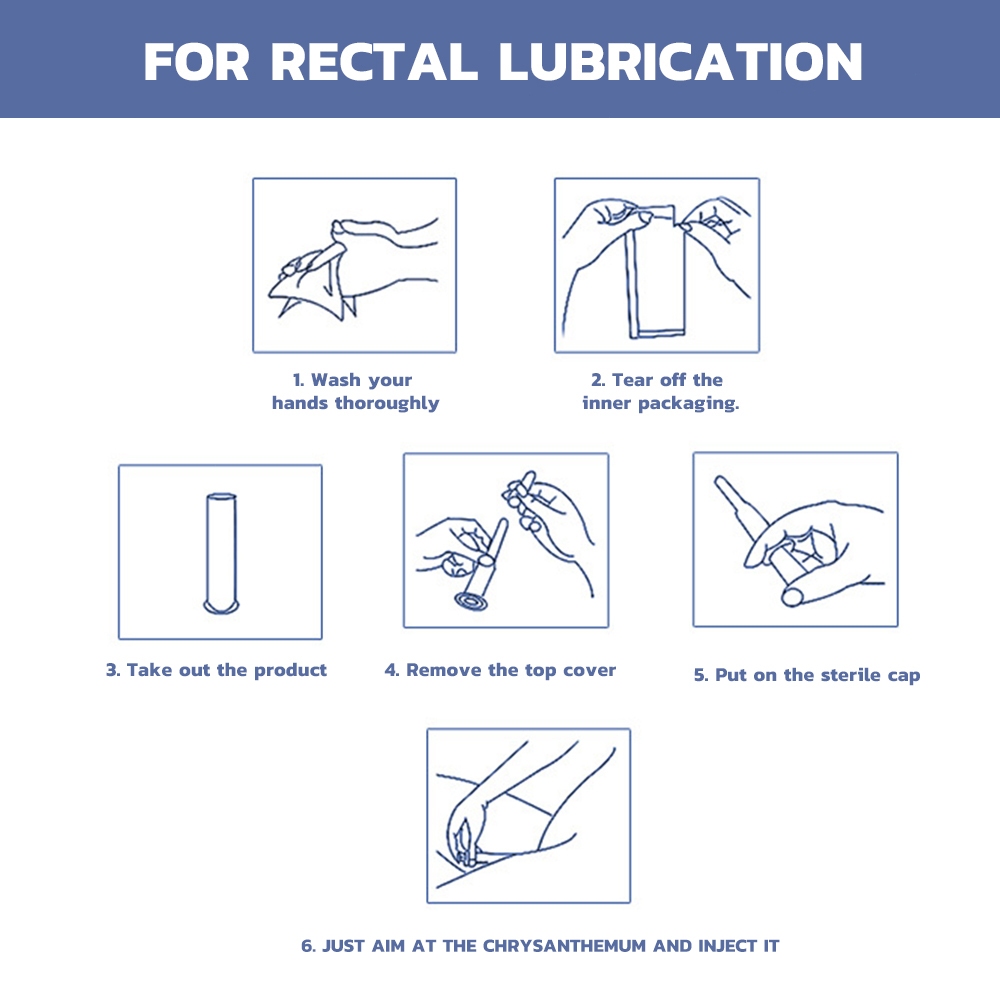 FOR RECTAL LUBRICATION

1. Wash your hands thoroughly

2. Tear off the inner packaging.

3. Take out the product

4. Remove the top cover

5. Put on the sterile cap

6. JUST AIM AT THE CHRYSANTHEMUM AND INJECT IT