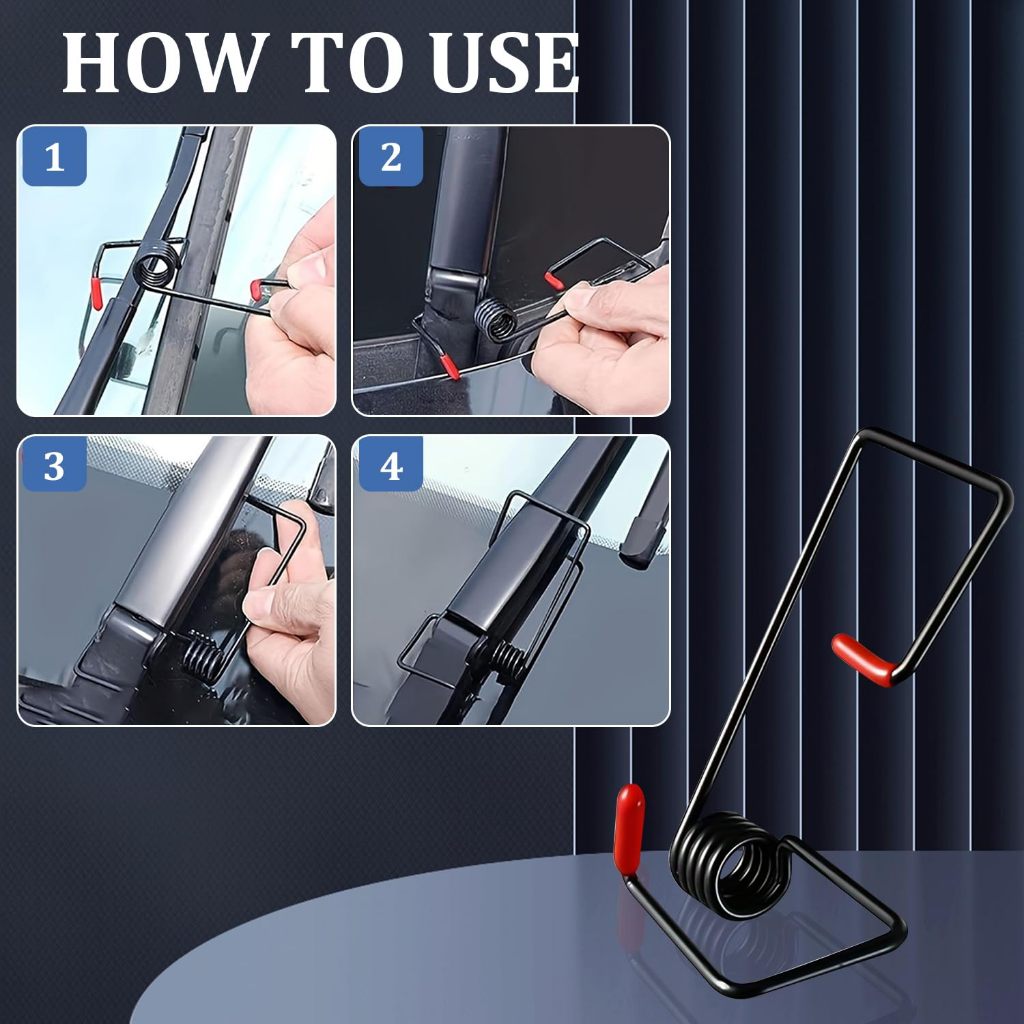 HOW TO USE

1

2

3

4