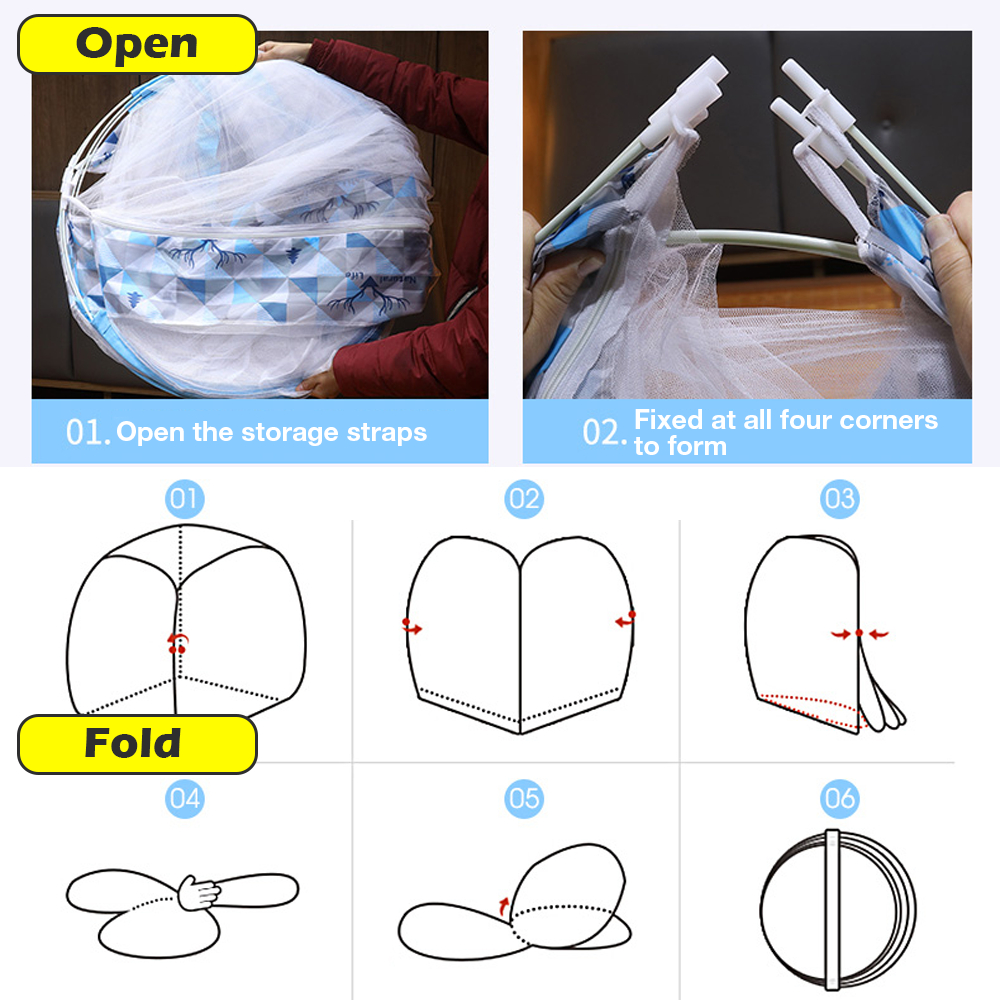 Open

01. Open the storage straps

02. Fixed at all four corners to form

01

02

03

Fold

04

05

06