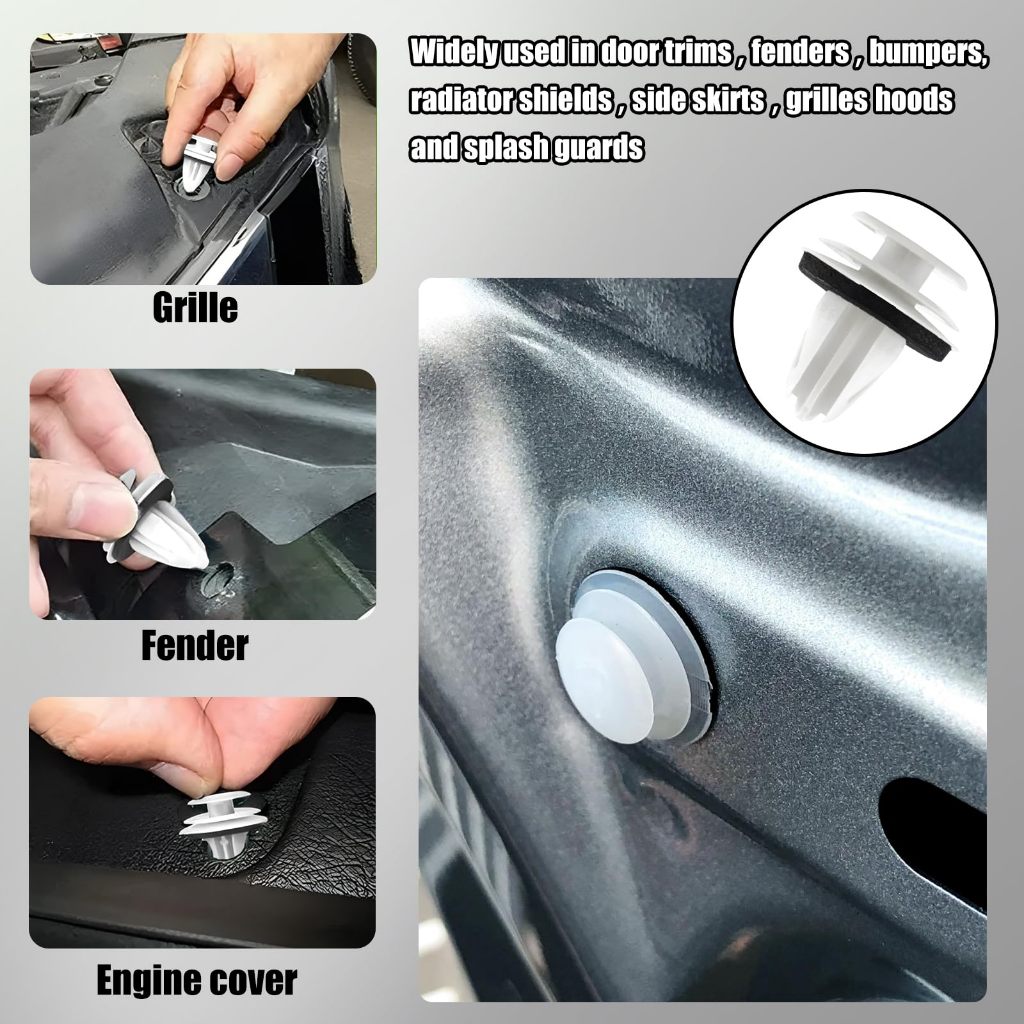 Widely used in door trims , fenders , bumpers, radiator shields , side skirts , grilles hoods and splash guards

Grille

Fender

Engine cover