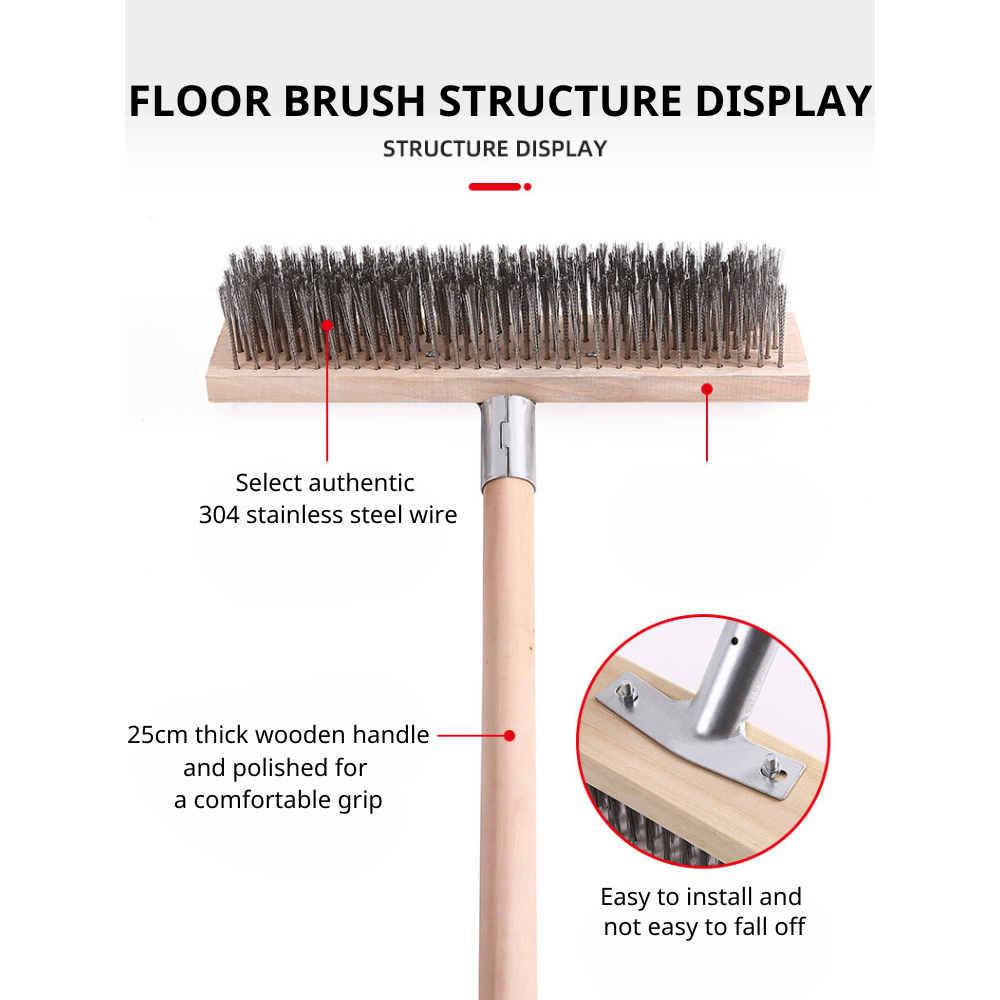 FLOOR BRUSH STRUCTURE DISPLAY

STRUCTURE DISPLAY

Select authentic 304 stainless steel wire

25cm thick wooden handle and polished for a comfortable grip

Easy to install and not easy to fall off