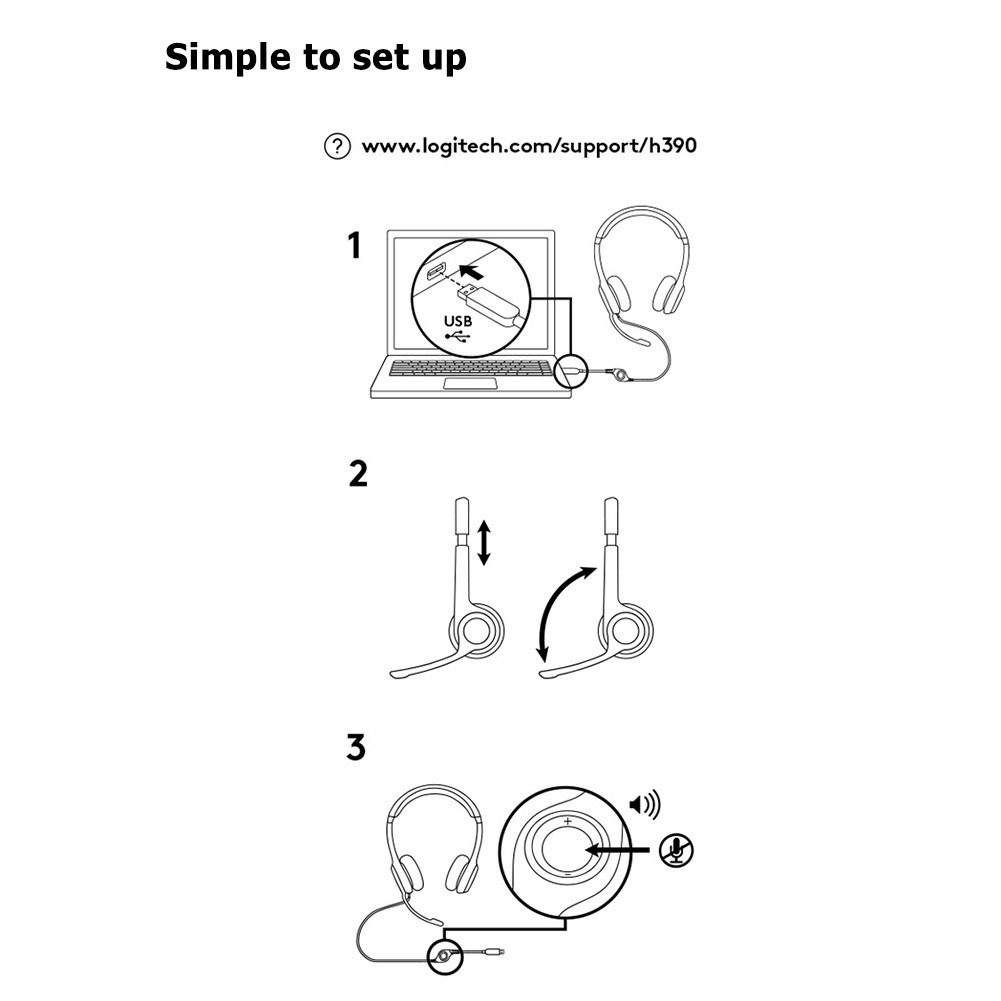 Simple to set up

? www.logitech.com/support/h390

1

USB

2

3

+

−