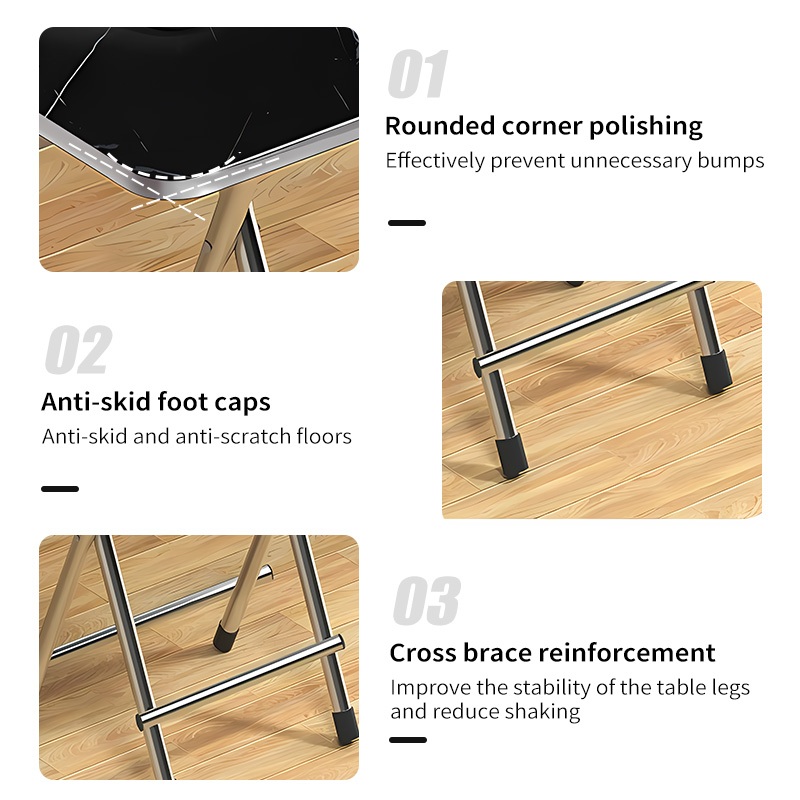 01

Rounded corner polishing

Effectively prevent unnecessary bumps

02

Anti-skid foot caps

Anti-skid and anti-scratch floors

03

Cross brace reinforcement

Improve the stability of the table legs and reduce shaking