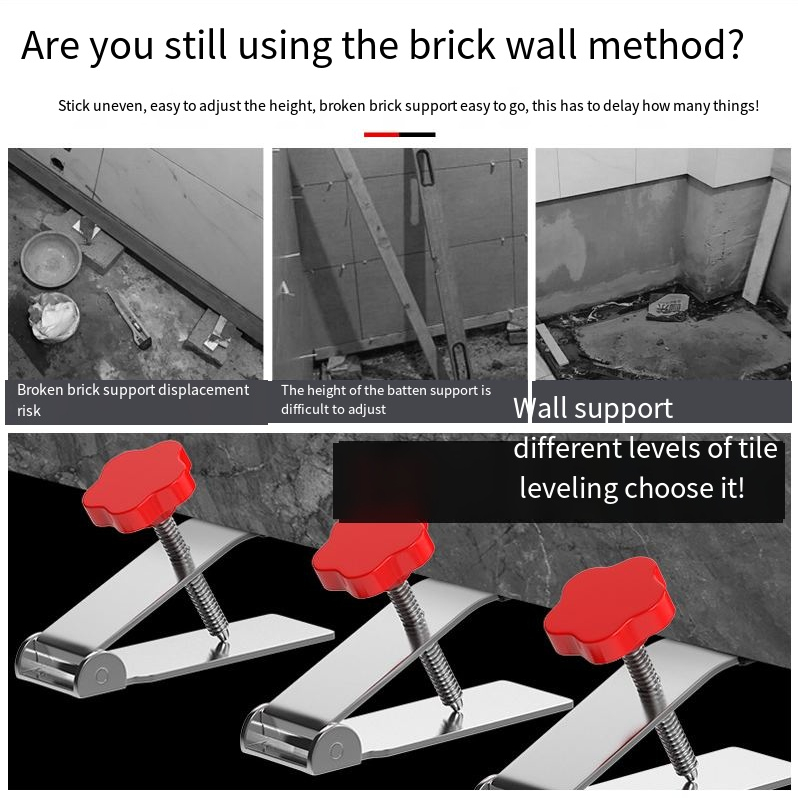 Are you still using the brick wall method?

Stick uneven, easy to adjust the height, broken brick support easy to go, this has to delay how many things!

Broken brick support displacement risk

The height of the batten support is difficult to adjust

Wall support different levels of tile leveling choose it!