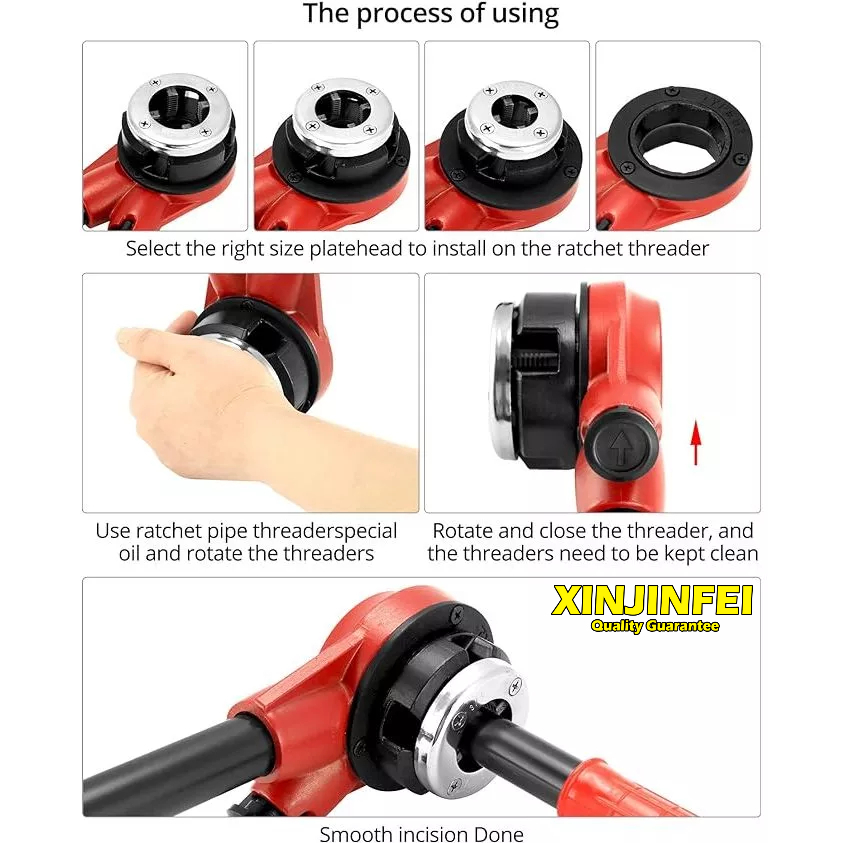 The process of using

Select the right size platehead to install on the ratchet threader

Use ratchet pipe threaderspecial oil and rotate the threaders

Rotate and close the threader, and the threaders need to be kept clean

XINJINFEI
Quality Guarantee

Smooth incision Done