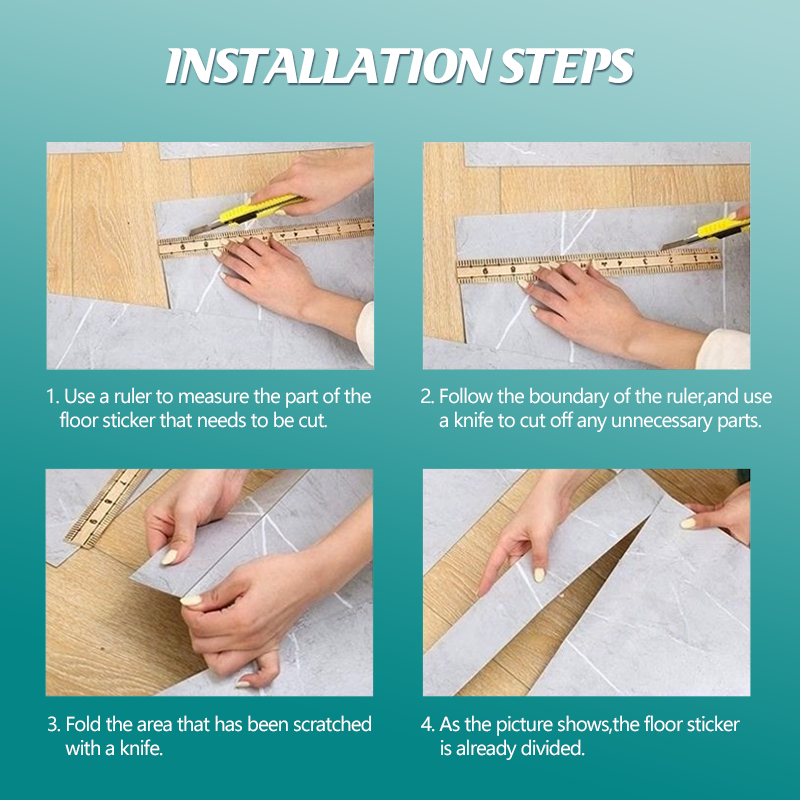 INSTALLATION STEPS

1. Use a ruler to measure the part of the floor sticker that needs to be cut.

2. Follow the boundary of the ruler,and use a knife to cut off any unnecessary parts.

3. Fold the area that has been scratched with a knife.

4. As the picture shows,the floor sticker is already divided.