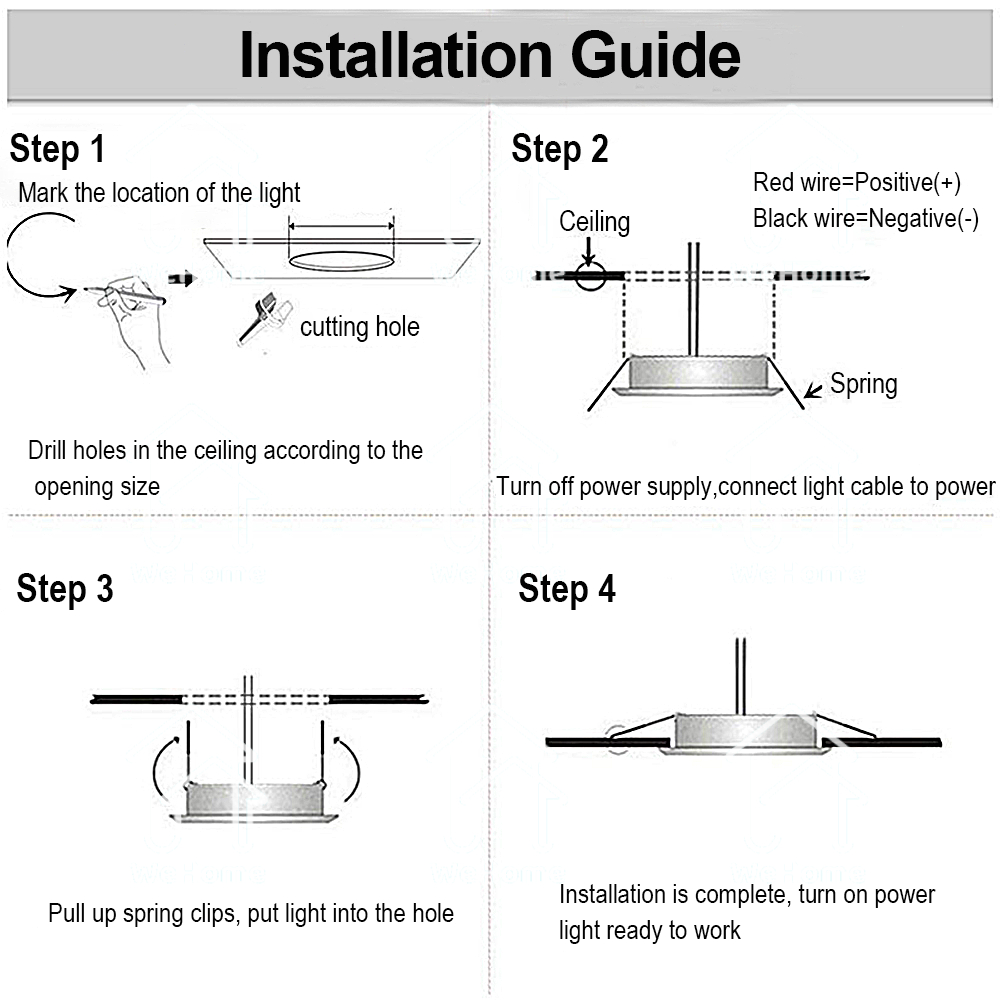 Installation Guide

Step 1

Mark the location of the light

cutting hole

Drill holes in the ceiling according to the opening size

Step 2

Red wire=Positive(+)
Black wire=Negative(-)

Ceiling

Spring

Turn off power supply,connect light cable to power

Step 3

Pull up spring clips, put light into the hole

Step 4

Installation is complete, turn on power light ready to work