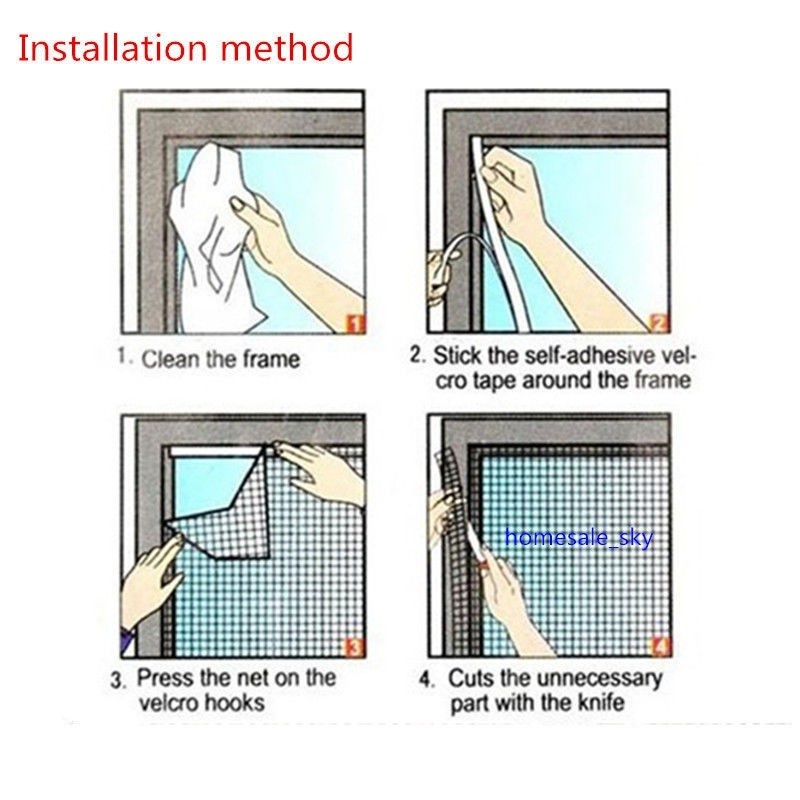 Installation method

1

1. Clean the frame

2

2. Stick the self-adhesive velcro tape around the frame

3

3. Press the net on the velcro hooks

homesale_sky

4

4. Cuts the unnecessary part with the knife