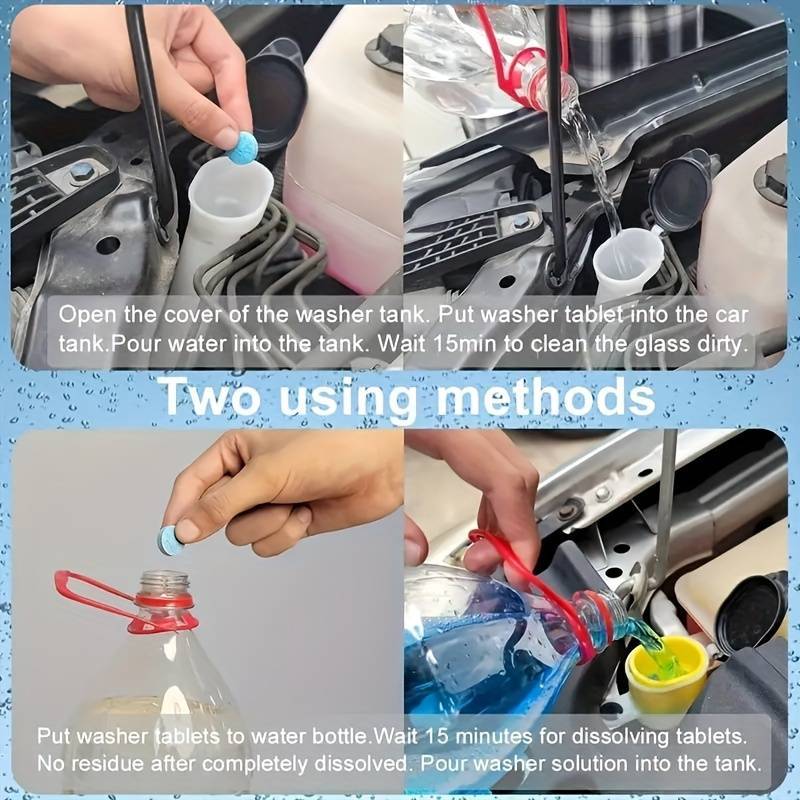 Open the cover of the washer tank. Put washer tablet into the car tank.Pour water into the tank. Wait 15min to clean the glass dirty.

Two using methods

Put washer tablets to water bottle.Wait 15 minutes for dissolving tablets. No residue after completely dissolved. Pour washer solution into the tank.