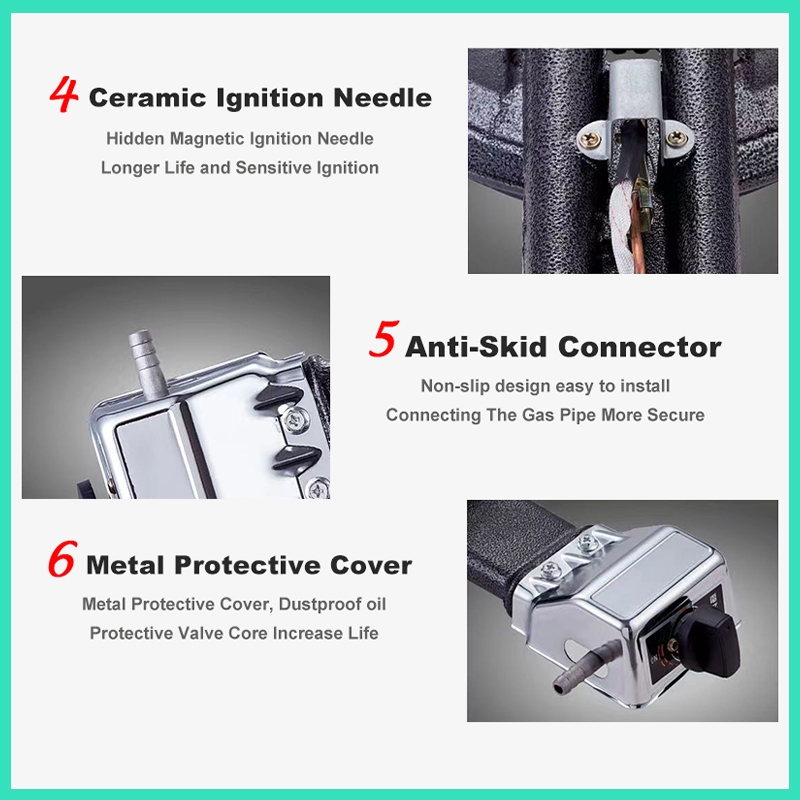 4 Ceramic Ignition Needle

Hidden Magnetic Ignition Needle
Longer Life and Sensitive Ignition

5 Anti-Skid Connector

Non-slip design easy to install
Connecting The Gas Pipe More Secure

6 Metal Protective Cover

Metal Protective Cover, Dustproof oil
Protective Valve Core Increase Life