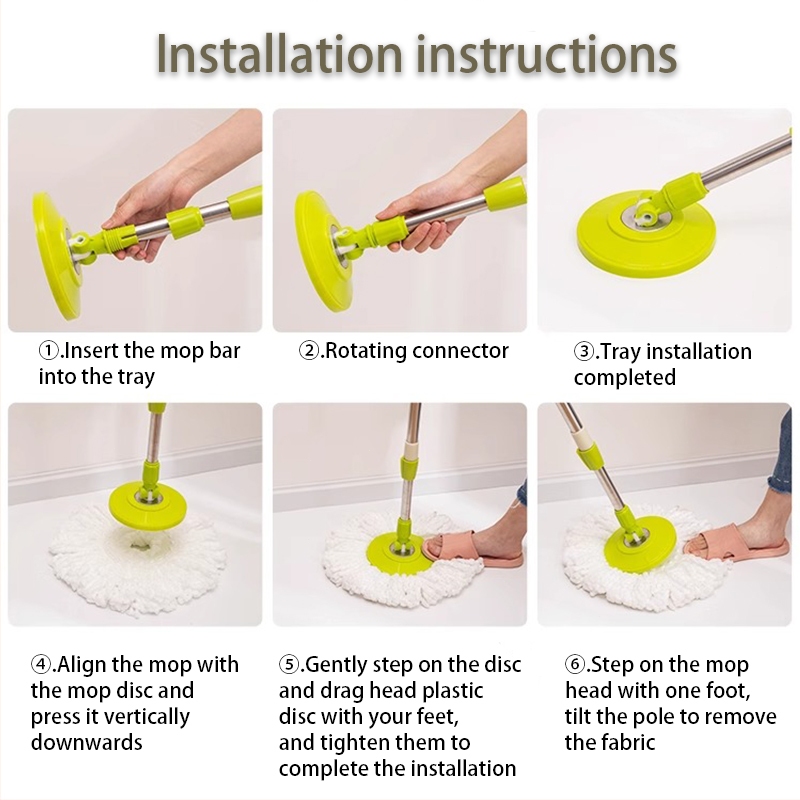 Installation instructions

①.Insert the mop bar into the tray

②.Rotating connector

③.Tray installation completed

④.Align the mop with the mop disc and press it vertically downwards

⑤.Gently step on the disc and drag head plastic disc with your feet, and tighten them to complete the installation

⑥.Step on the mop head with one foot, tilt the pole to remove the fabric