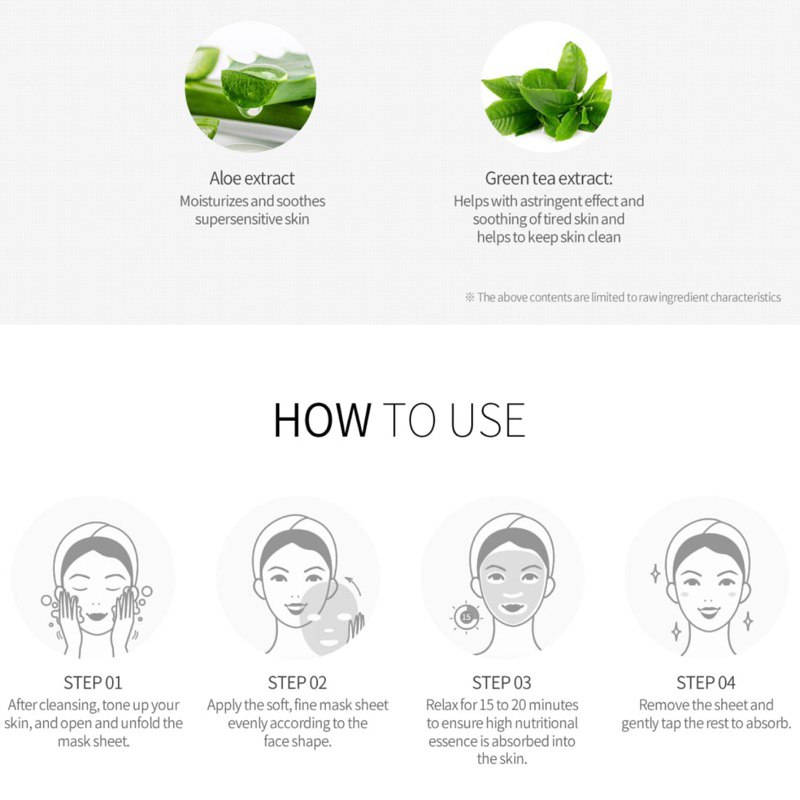 Aloe extract
Moisturizes and soothes supersensitive skin

Green tea extract:
Helps with astringent effect and soothing of tired skin and helps to keep skin clean

※ The above contents are limited to raw ingredient characteristics

HOW TO USE

15

STEP 01
After cleansing, tone up your skin, and open and unfold the mask sheet.

STEP 02
Apply the soft, fine mask sheet evenly according to the face shape.

STEP 03
Relax for 15 to 20 minutes to ensure high nutritional essence is absorbed into the skin.

STEP 04
Remove the sheet and gently tap the rest to absorb.