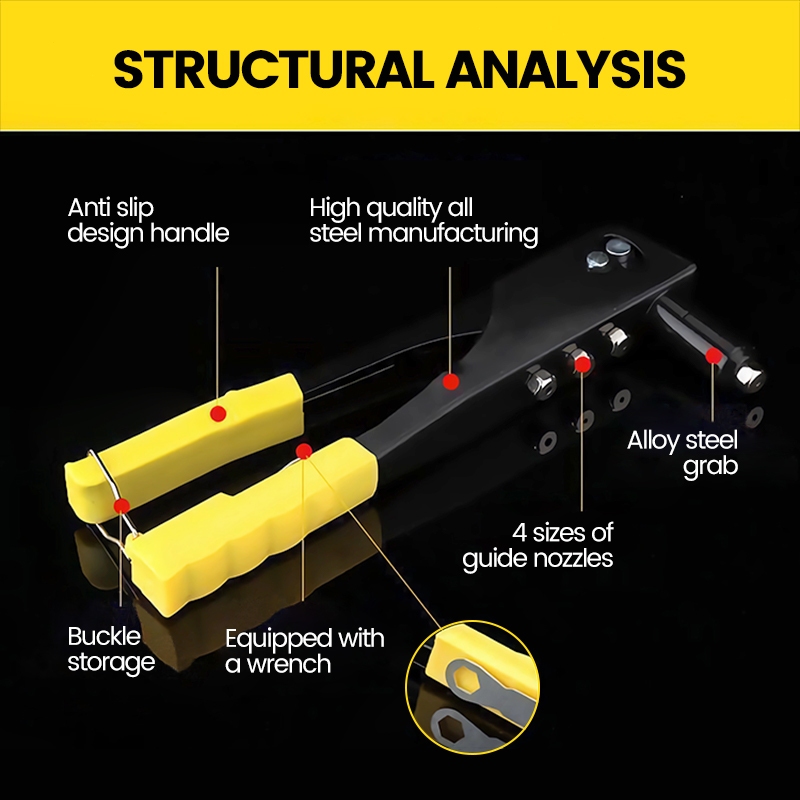 STRUCTURAL ANALYSIS

Anti slip design handle

High quality all steel manufacturing

Alloy steel grab

4 sizes of guide nozzles

Buckle storage

Equipped with a wrench