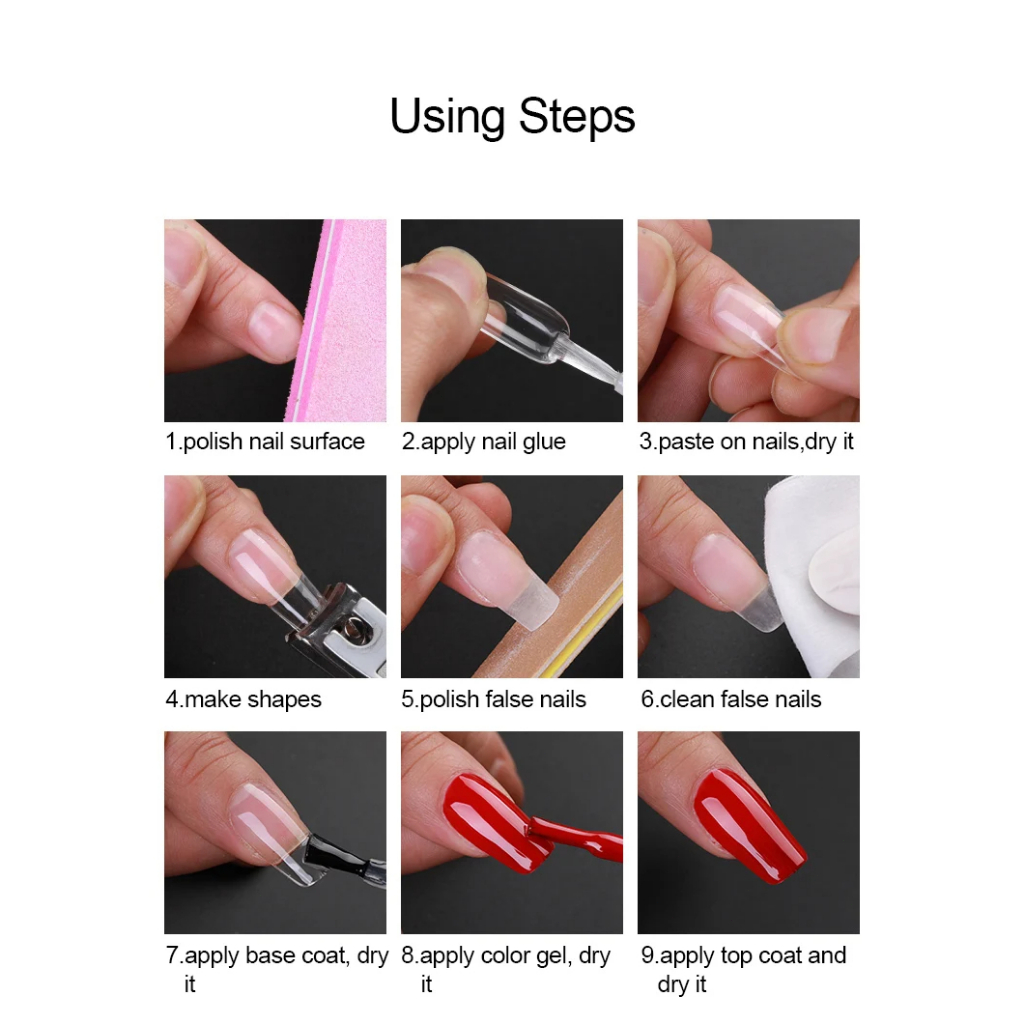 Using Steps

1.polish nail surface

2.apply nail glue

3.paste on nails,dry it

4.make shapes

5.polish false nails

6.clean false nails

7.apply base coat, dry it

8.apply color gel, dry it

9.apply top coat and dry it