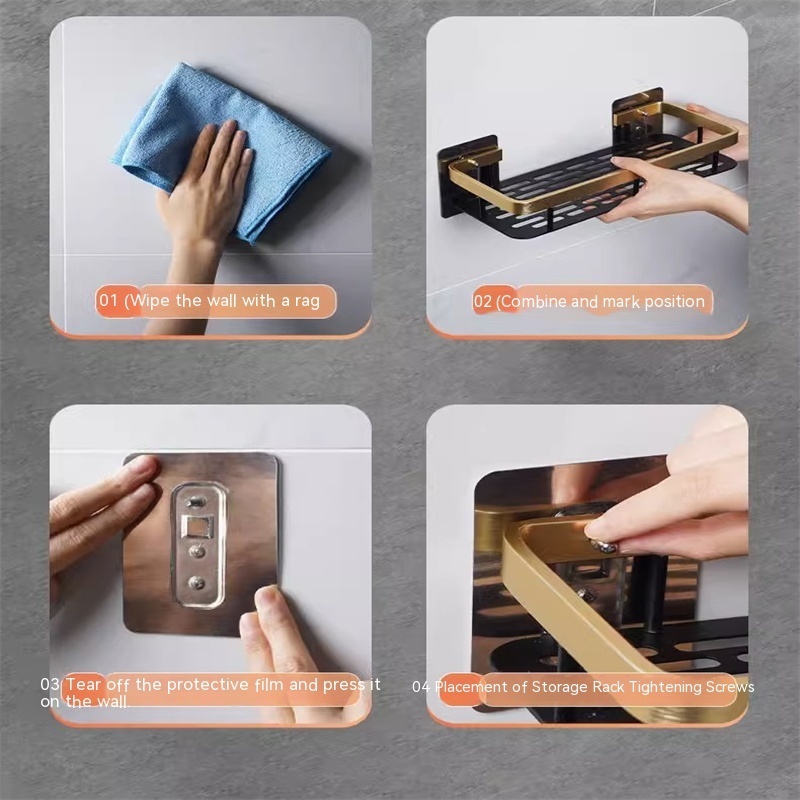 01 (Wipe the wall with a rag

02 (Combine and mark position

03 Tear off the protective film and press it on the wall

04 Placement of Storage Rack Tightening Screws