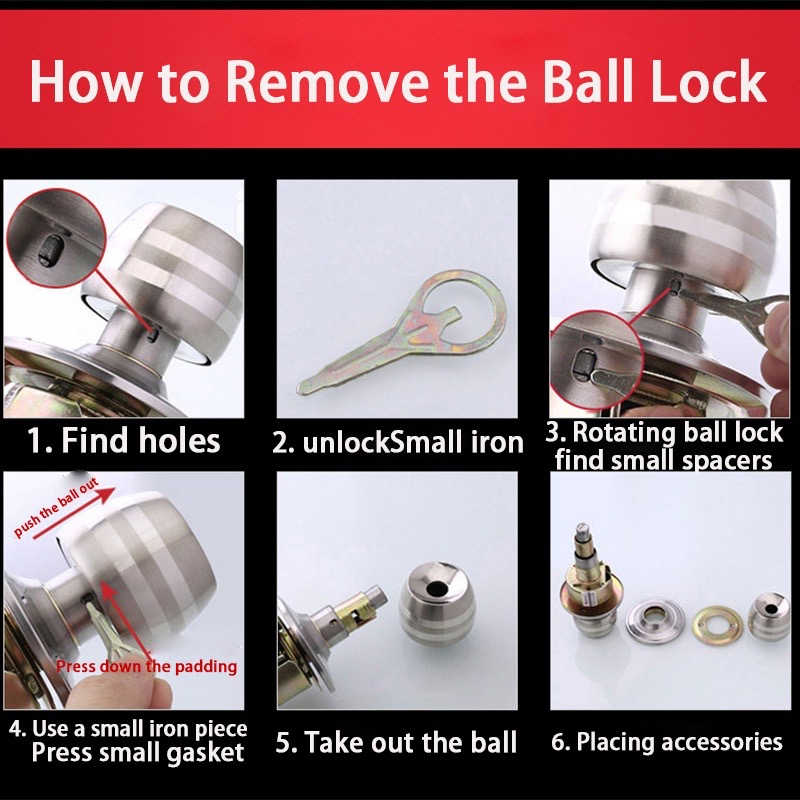 How to Remove the Ball Lock

1. Find holes

2. unlockSmall iron

3. Rotating ball lock find small spacers

push the ball out

Press down the padding

4. Use a small iron piece Press small gasket

5. Take out the ball

6. Placing accessories