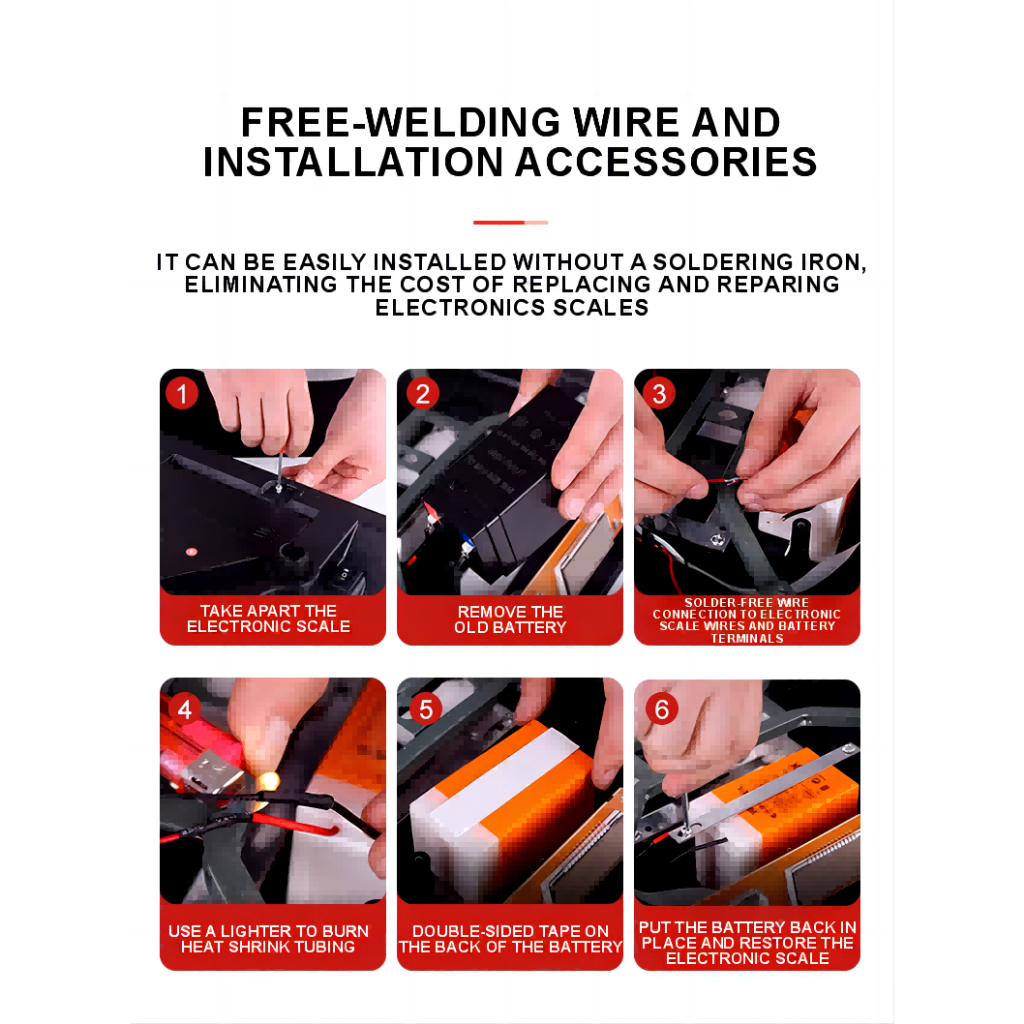 FREE-WELDING WIRE AND INSTALLATION ACCESSORIES

IT CAN BE EASILY INSTALLED WITHOUT A SOLDERING IRON, ELIMINATING THE COST OF REPLACING AND REPARING ELECTRONICS SCALES

1
TAKE APART THE ELECTRONIC SCALE

2
REMOVE THE OLD BATTERY

3
SOLDER-FREE WIRE CONNECTION TO ELECTRONIC SCALE WIRES AND BATTERY TERMINALS

4
USE A LIGHTER TO BURN HEAT SHRINK TUBING

5
DOUBLE-SIDED TAPE ON THE BACK OF THE BATTERY

6
PUT THE BATTERY BACK IN PLACE AND RESTORE THE ELECTRONIC SCALE