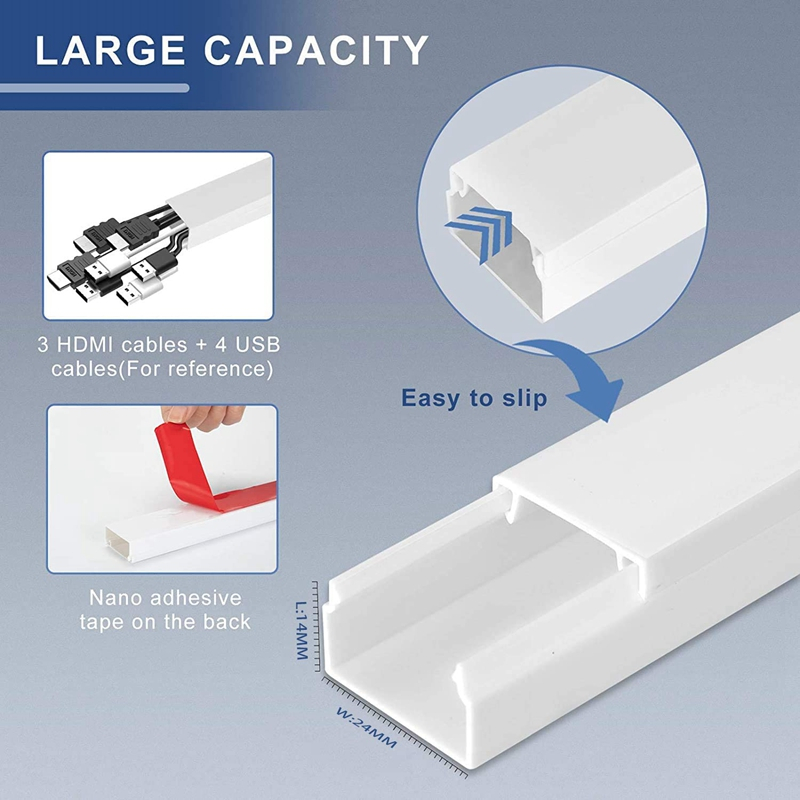 LARGE CAPACITY

3 HDMI cables + 4 USB cables(For reference)

Nano adhesive tape on the back

Easy to slip

L:14MM

W:24MM