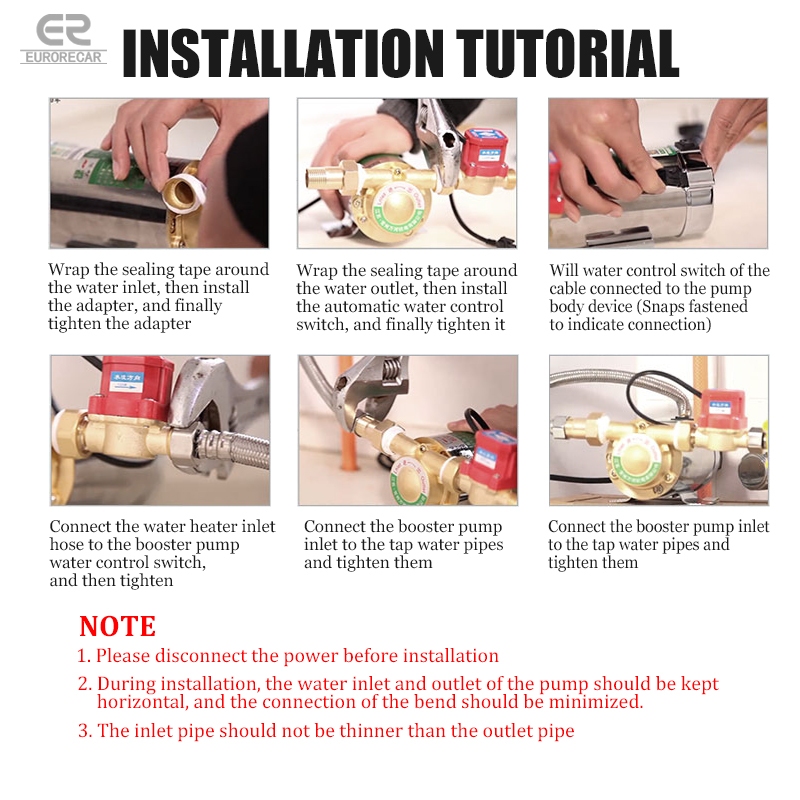 ER
EURORECAR

INSTALLATION TUTORIAL

Wrap the sealing tape around the water inlet, then install the adapter, and finally tighten the adapter

Wrap the sealing tape around the water outlet, then install the automatic water control switch, and finally tighten it

Will water control switch of the cable connected to the pump body device (Snaps fastened to indicate connection)

Connect the water heater inlet hose to the booster pump water control switch, and then tighten

Connect the booster pump inlet to the tap water pipes and tighten them

Connect the booster pump inlet to the tap water pipes and tighten them

NOTE

1. Please disconnect the power before installation

2. During installation, the water inlet and outlet of the pump should be kept horizontal, and the connection of the bend should be minimized.

3. The inlet pipe should not be thinner than the outlet pipe