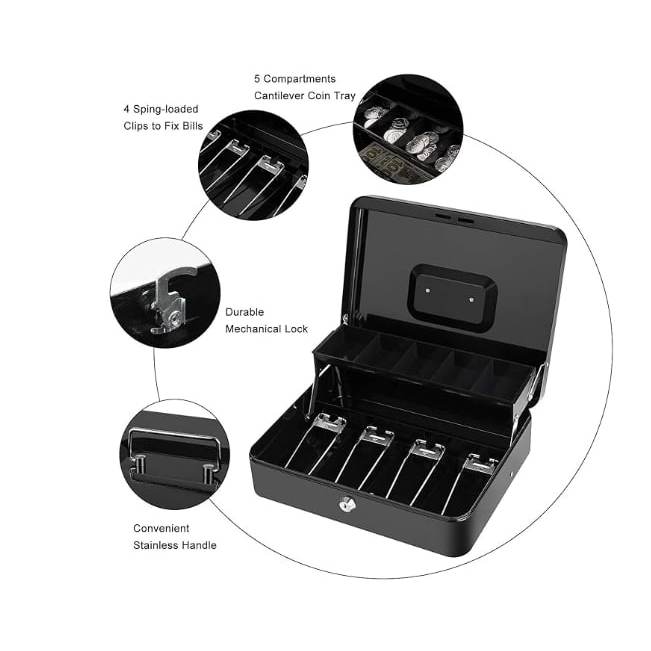 5 Compartments
Cantilever Coin Tray

4 Sping-loaded
Clips to Fix Bills

Durable
Mechanical Lock

Convenient
Stainless Handle