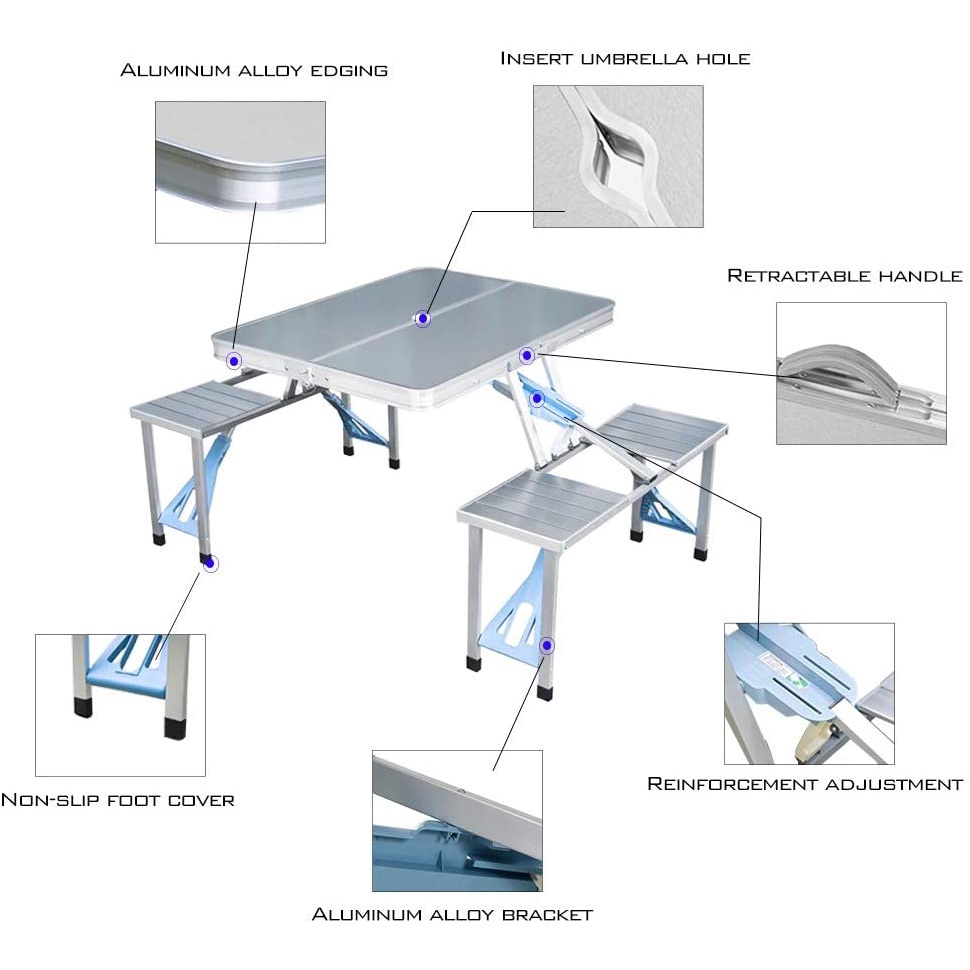 Aluminum alloy edging

Insert umbrella hole

Retractable handle

Non-slip foot cover

Reinforcement adjustment

Aluminum alloy bracket