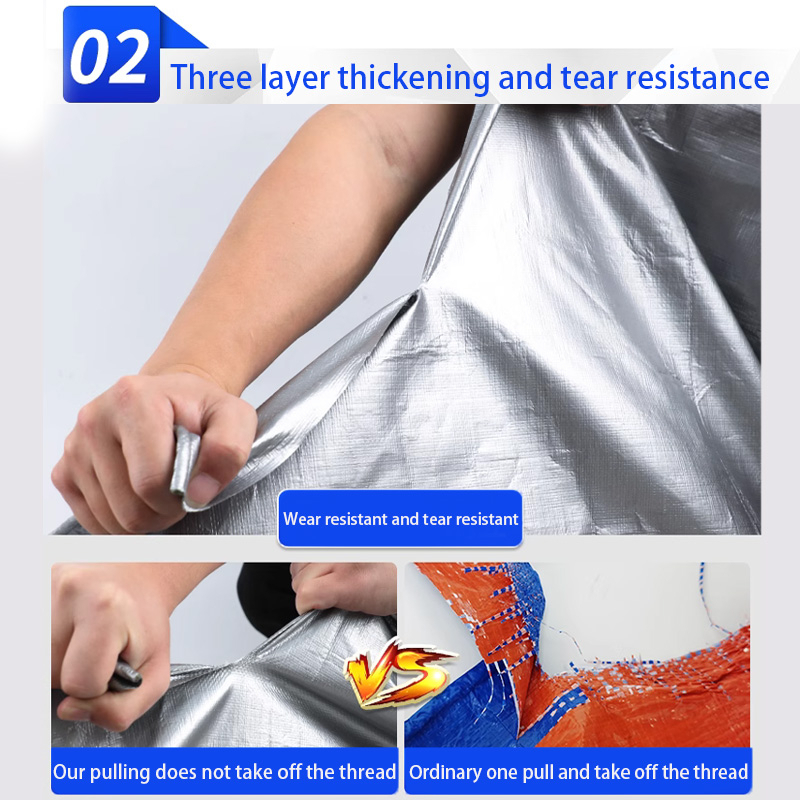 02 Three layer thickening and tear resistance

Wear resistant and tear resistant

VS

Our pulling does not take off the thread

Ordinary one pull and take off the thread