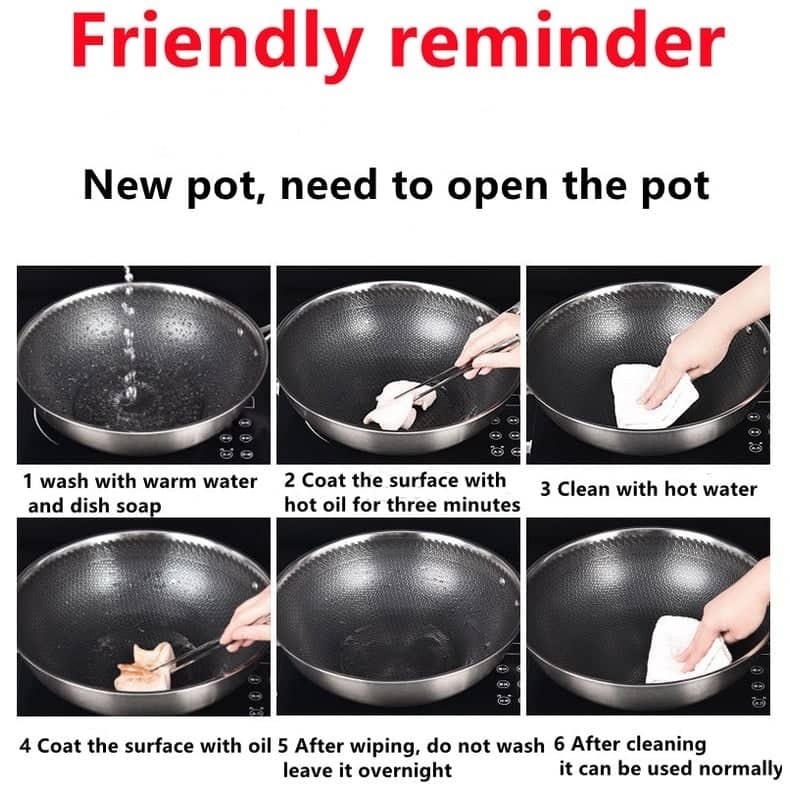 Friendly reminder

New pot, need to open the pot

1 wash with warm water and dish soap

2 Coat the surface with hot oil for three minutes

3 Clean with hot water

4 Coat the surface with oil

5 After wiping, do not wash leave it overnight

6 After cleaning it can be used normally