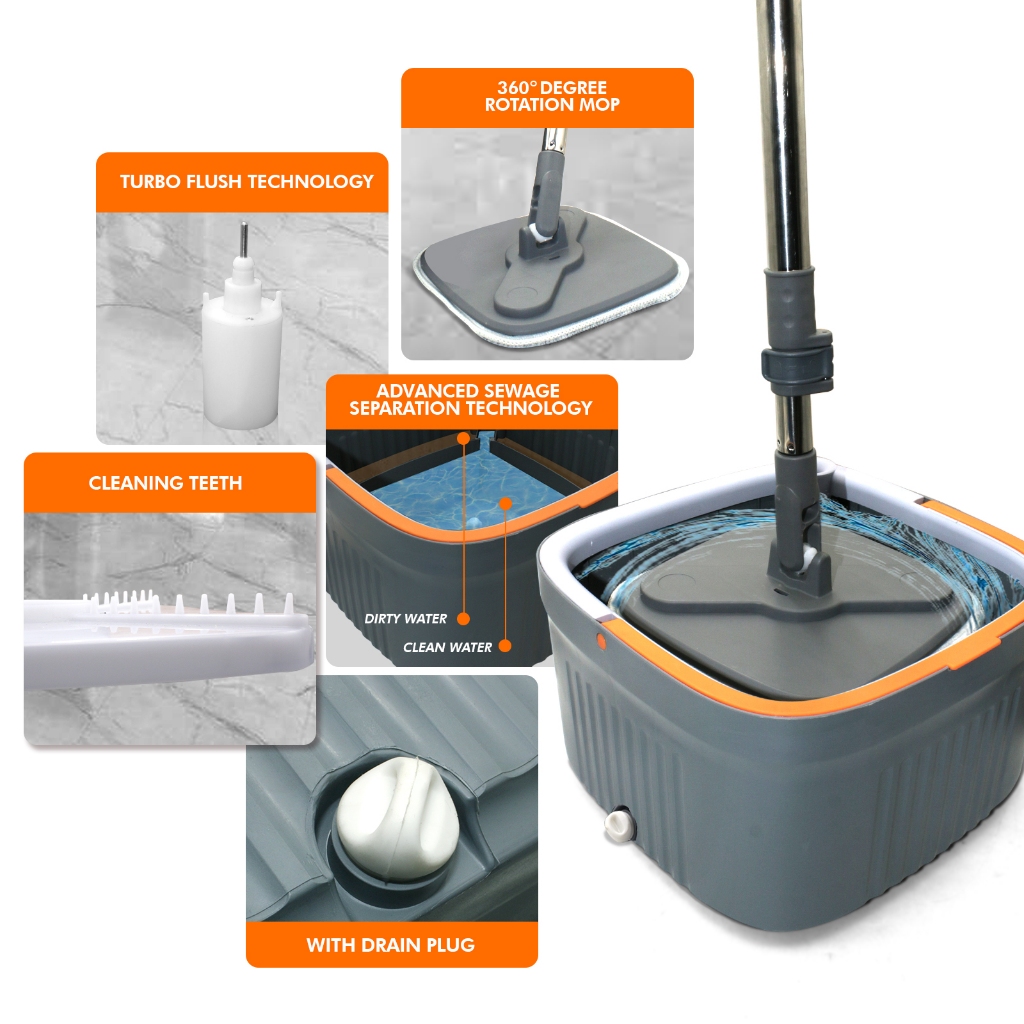 360° DEGREE
ROTATION MOP

TURBO FLUSH TECHNOLOGY

ADVANCED SEWAGE
SEPARATION TECHNOLOGY

CLEANING TEETH

DIRTY WATER

CLEAN WATER

WITH DRAIN PLUG