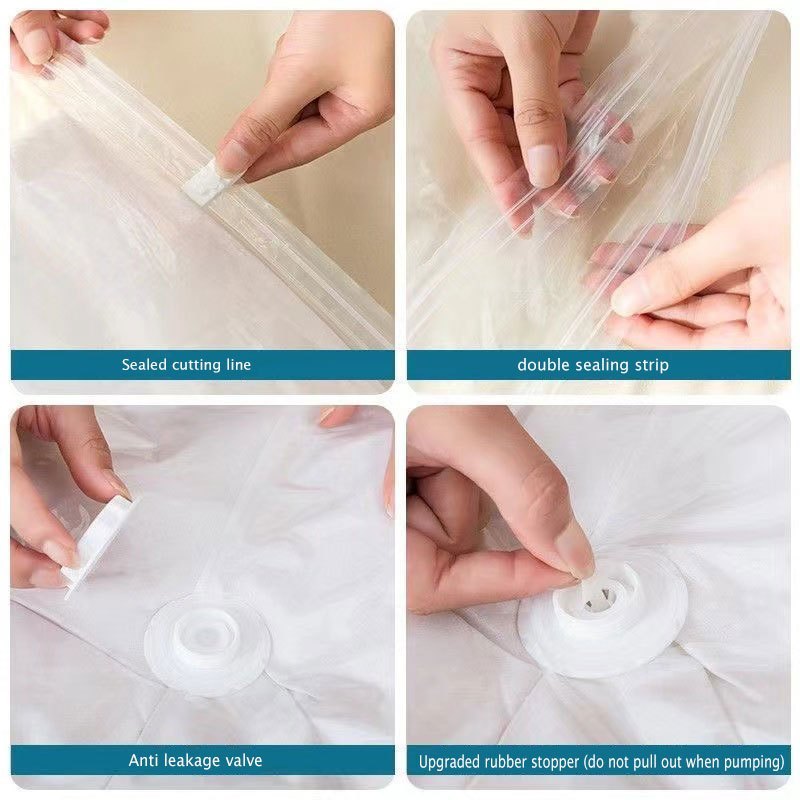 Sealed cutting line

double sealing strip

Anti leakage valve

Upgraded rubber stopper (do not pull out when pumping)