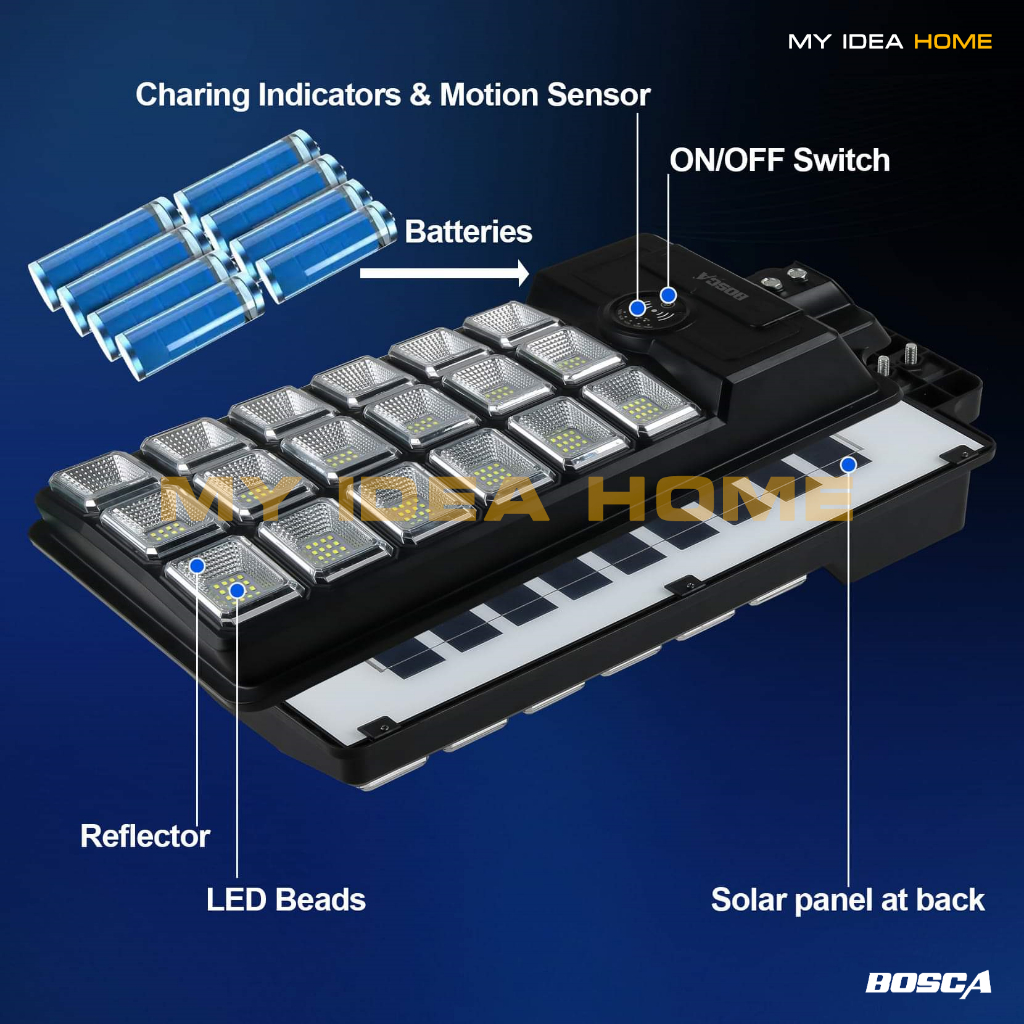 MY IDEA HOME

Charing Indicators & Motion Sensor

ON/OFF Switch

Batteries

BOSCA

MY IDEA HOME

Reflector

LED Beads

Solar panel at back

BOSCA