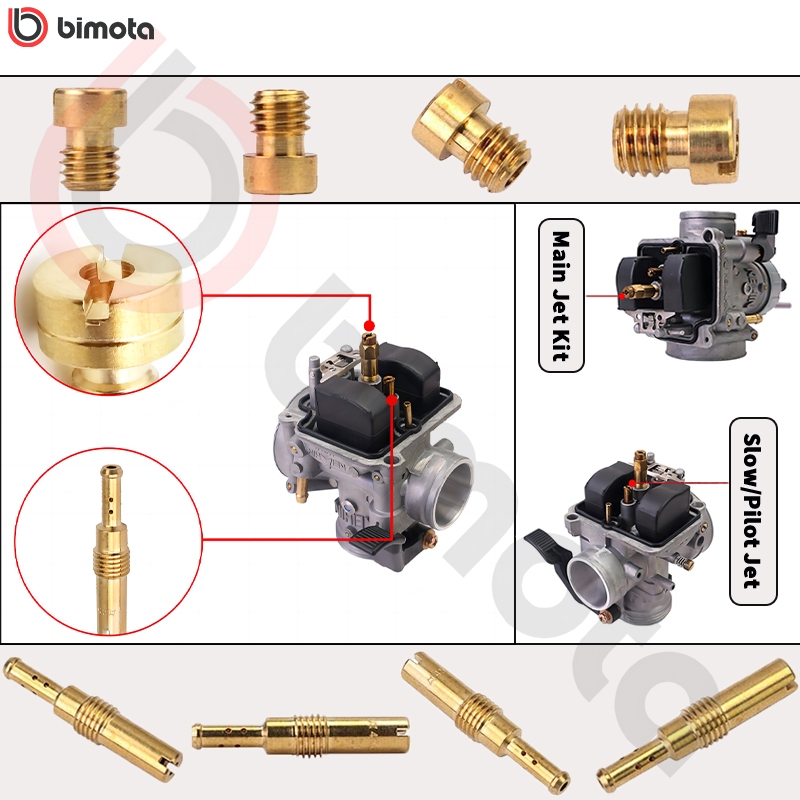 bimota

Main Jet Kit

Slow/Pilot Jet

bimota