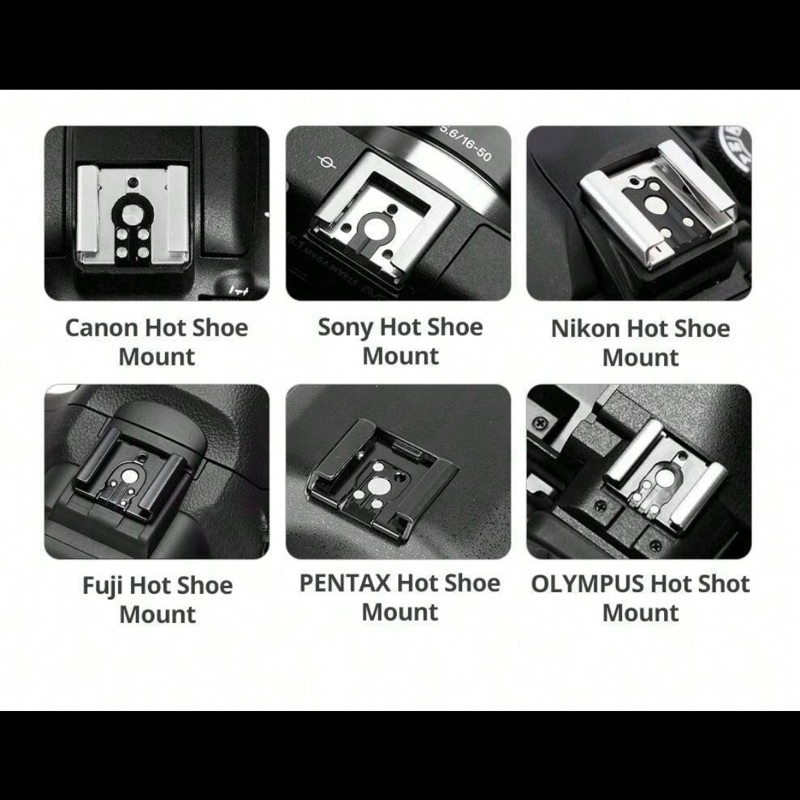 5.6/16-50

Canon Hot Shoe Mount

Sony Hot Shoe Mount

Nikon Hot Shoe Mount

Fuji Hot Shoe Mount

PENTAX Hot Shoe Mount

OLYMPUS Hot Shot Mount