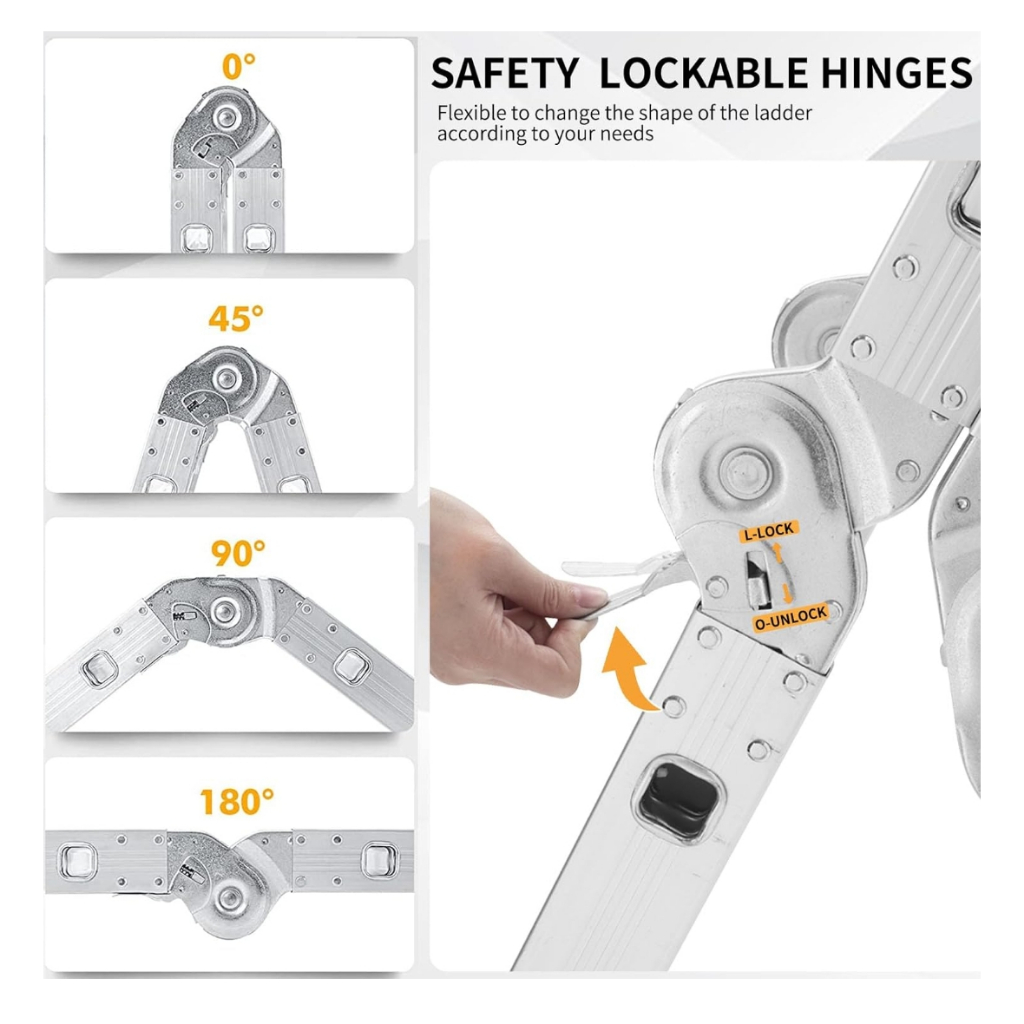 0°

45°

90°

180°

SAFETY LOCKABLE HINGES

Flexible to change the shape of the ladder according to your needs

L-LOCK

O-UNLOCK