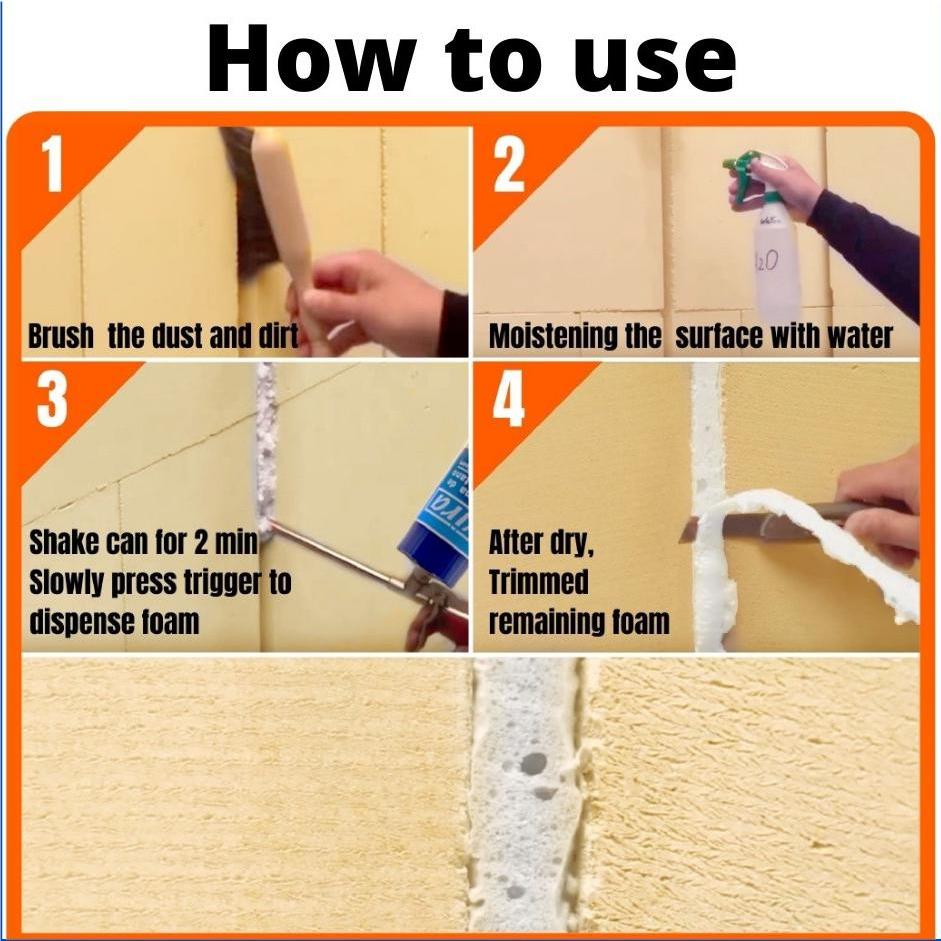 How to use

1

Brush the dust and dirt

2

Moistening the surface with water

3

Shake can for 2 min
Slowly press trigger to dispense foam

4

After dry,
Trimmed remaining foam