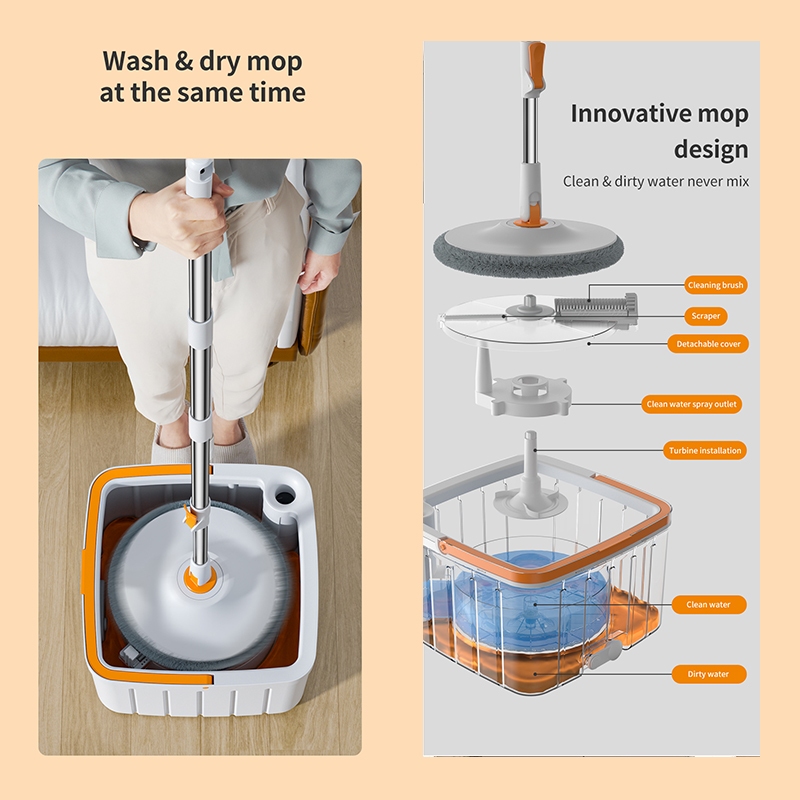 Wash & dry mop at the same time

Innovative mop design

Clean & dirty water never mix

Cleaning brush

Scraper

Detachable cover

Clean water spray outlet

Turbine installation

Clean water

Dirty water